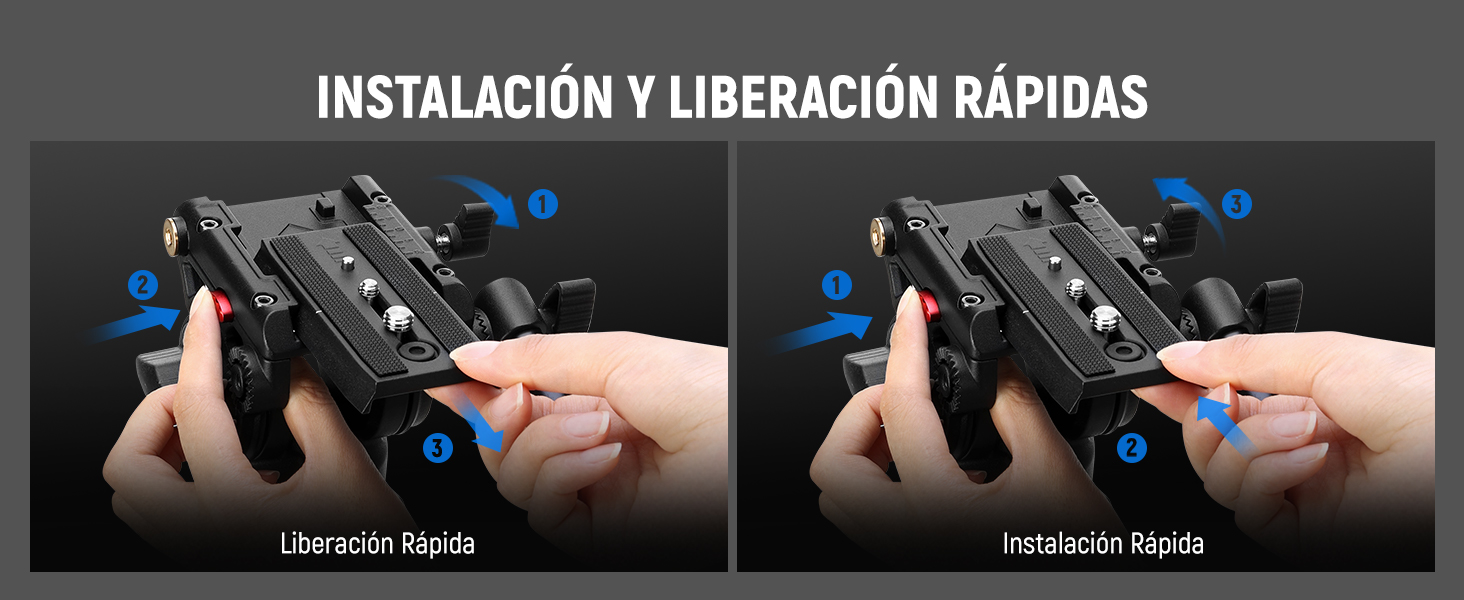 INSTALACIÓN Y LIBERACIÓN RÁPIDAS

1
2
3
Liberación Rápida

3
1
2
Instalación Rápida