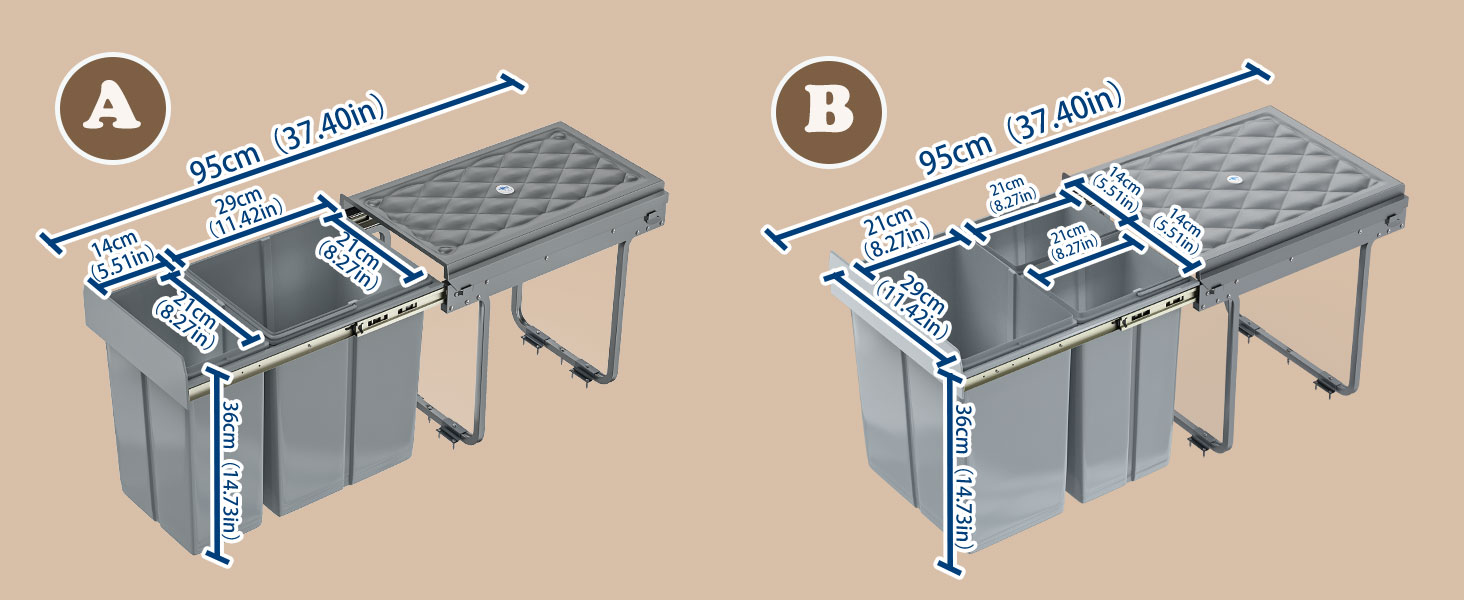 A

95cm (37.40in)

29cm (11.42in)

14cm (5.51in)

21cm (8.27in)

21cm (8.27in)

36cm (14.73in)

B

95cm (37.40in)

21cm (8.27in)

21cm (8.27in)

14cm (5.51in)

14cm (5.51in)

21cm (8.27in)

29cm (11.42in)

36cm (14.73in)