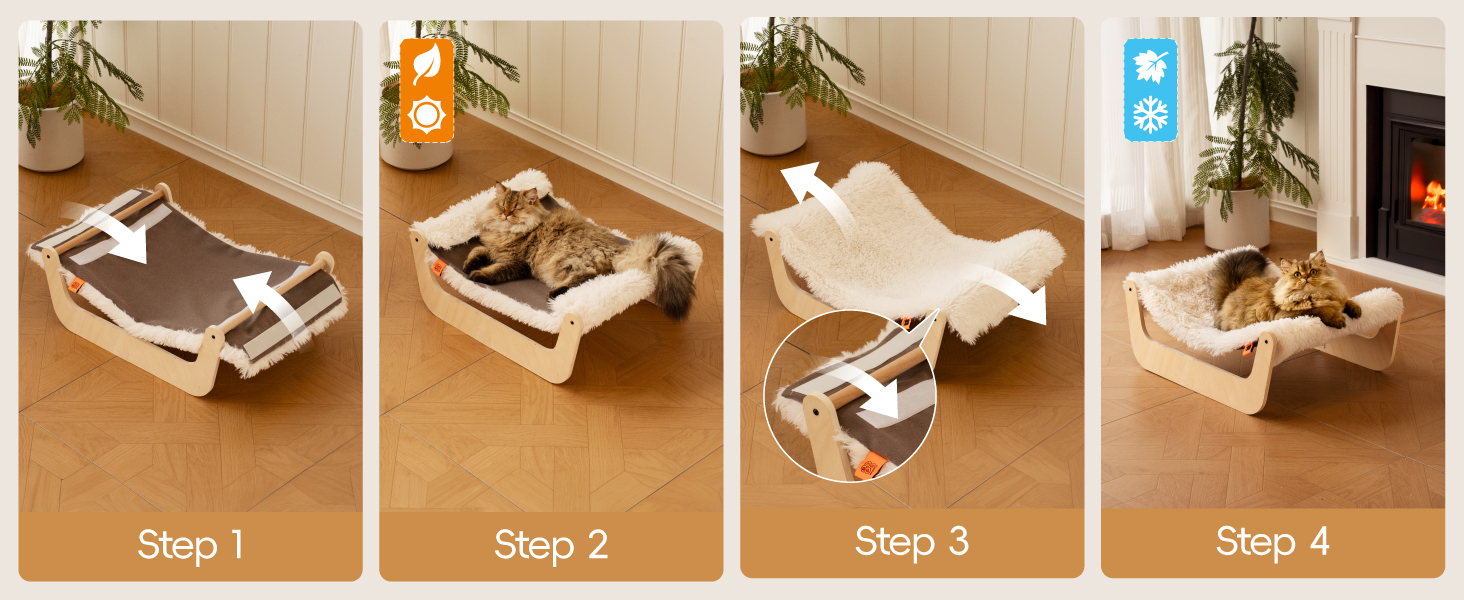 Step 1

Step 2

Step 3

Step 4