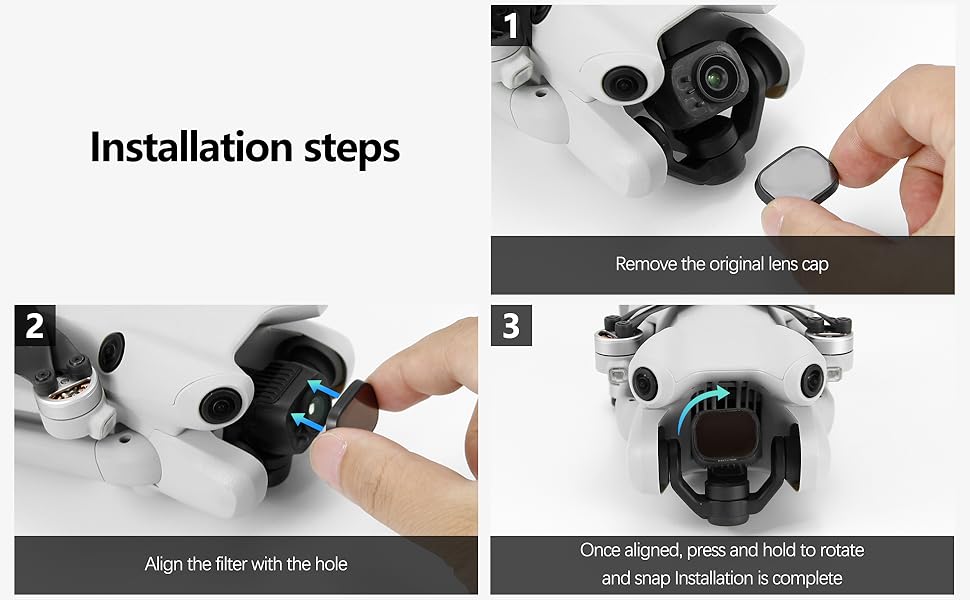 Installation steps

1

Remove the original lens cap

2

Align the filter with the hole

3

Once aligned, press and hold to rotate and snap Installation is complete