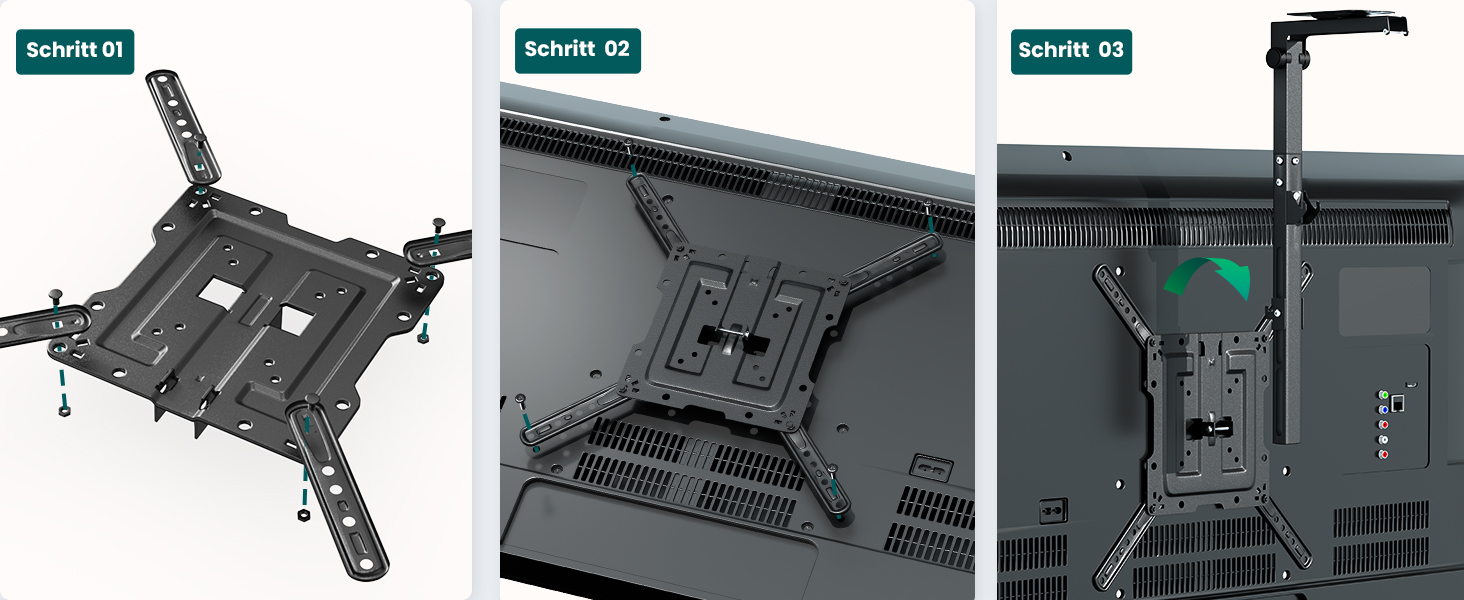 Schritt 01

Schritt 02

Schritt 03