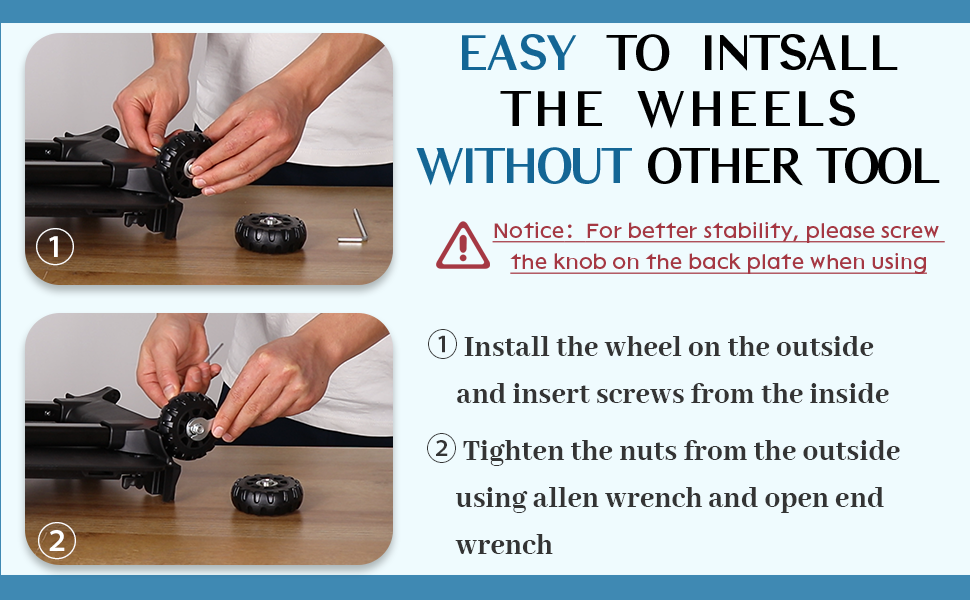 ①

②

EASY TO INTSALL THE WHEELS WITHOUT OTHER TOOL

Notice: For better stability, please screw the knob on the back plate when using

① Install the wheel on the outside and insert screws from the inside

② Tighten the nuts from the outside using allen wrench and open end wrench