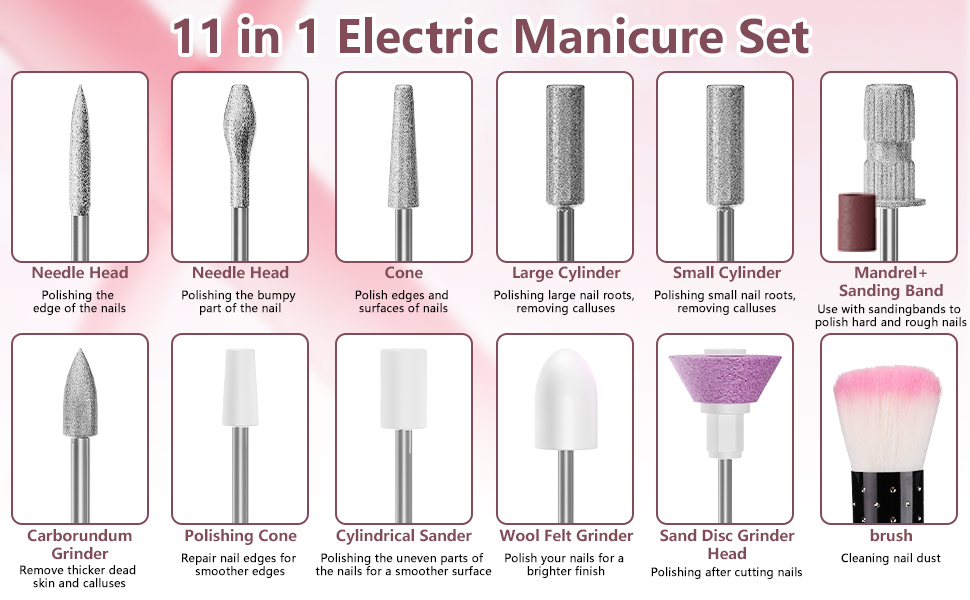 11 in 1 Electric Manicure Set

Needle Head
Polishing the edge of the nails

Needle Head
Polishing the bumpy part of the nail

Cone
Polish edges and surfaces of nails

Large Cylinder
Polishing large nail roots, removing calluses

Small Cylinder
Polishing small nail roots, removing calluses

Mandrel+ Sanding Band
Use with sandingbands to polish hard and rough nails

Carborundum Grinder
Remove thicker dead skin and calluses

Polishing Cone
Repair nail edges for smoother edges

Cylindrical Sander
Polishing the uneven parts of the nails for a smoother surface

Wool Felt Grinder
Polish your nails for a brighter finish

Sand Disc Grinder Head
Polishing after cutting nails

brush
Cleaning nail dust