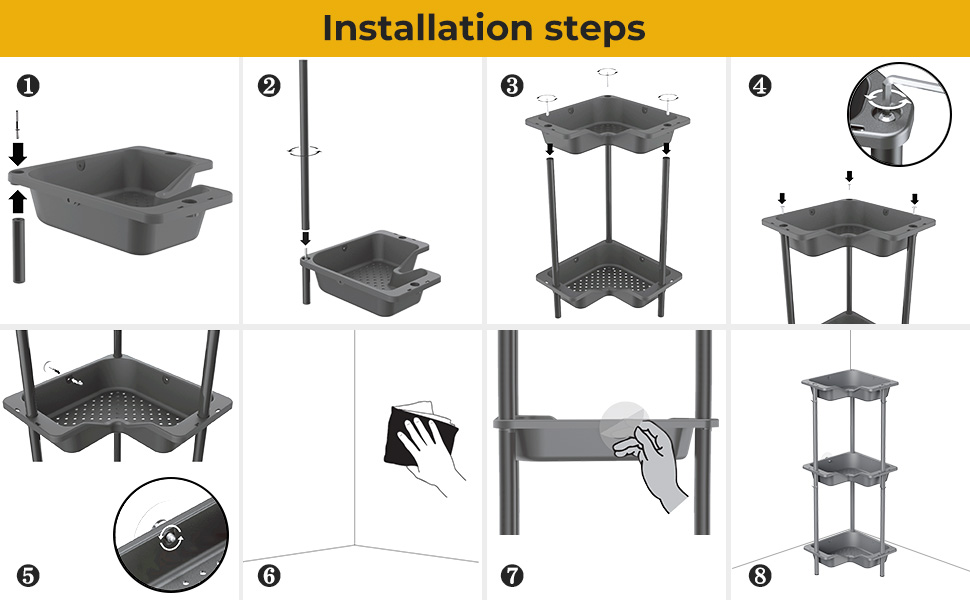 Installation steps

❶

❷

❸

❹

❺

❻

❼

❽