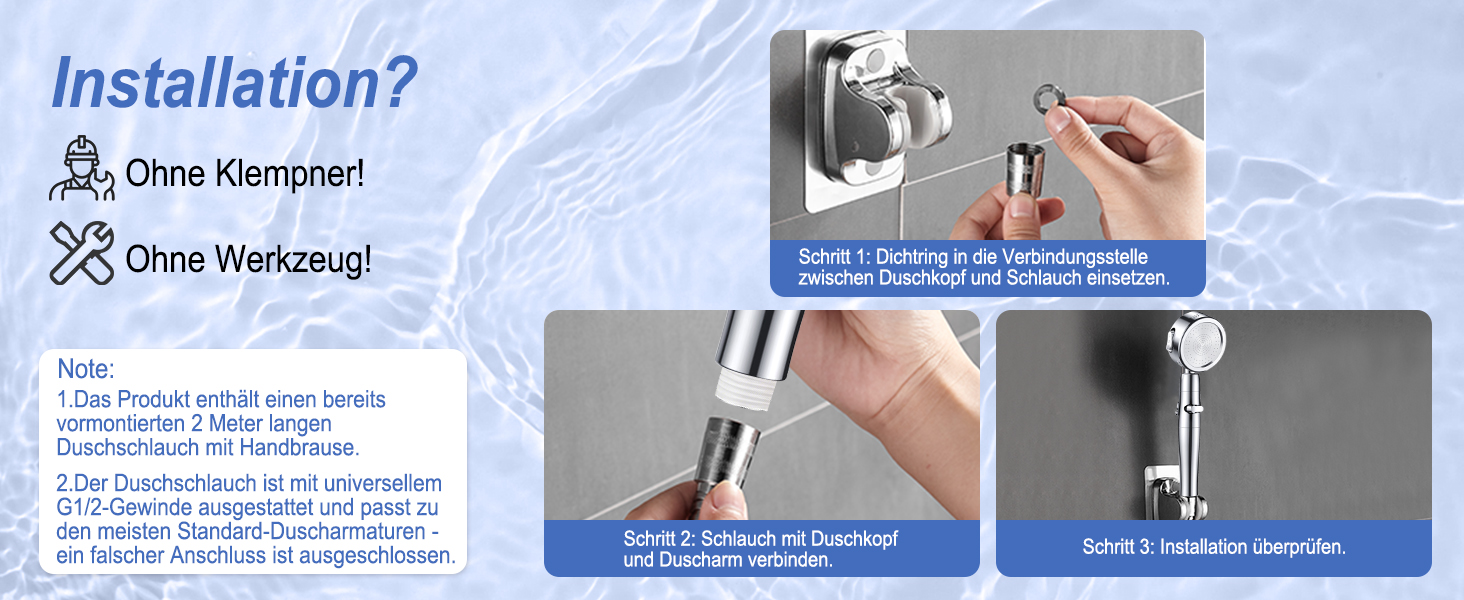 Installation?

Ohne Klempner!

Ohne Werkzeug!

Note:
1.Das Produkt enthält einen bereits vormontierten 2 Meter langen Duschschlauch mit Handbrause.

2.Der Duschschlauch ist mit universellem G1/2-Gewinde ausgestattet und passt zu den meisten Standard-Duscharmaturen - ein falscher Anschluss ist ausgeschlossen.

Schritt 1: Dichtring in die Verbindungsstelle zwischen Duschkopf und Schlauch einsetzen.

Schritt 2: Schlauch mit Duschkopf und Duscharm verbinden.

Schritt 3: Installation überprüfen.