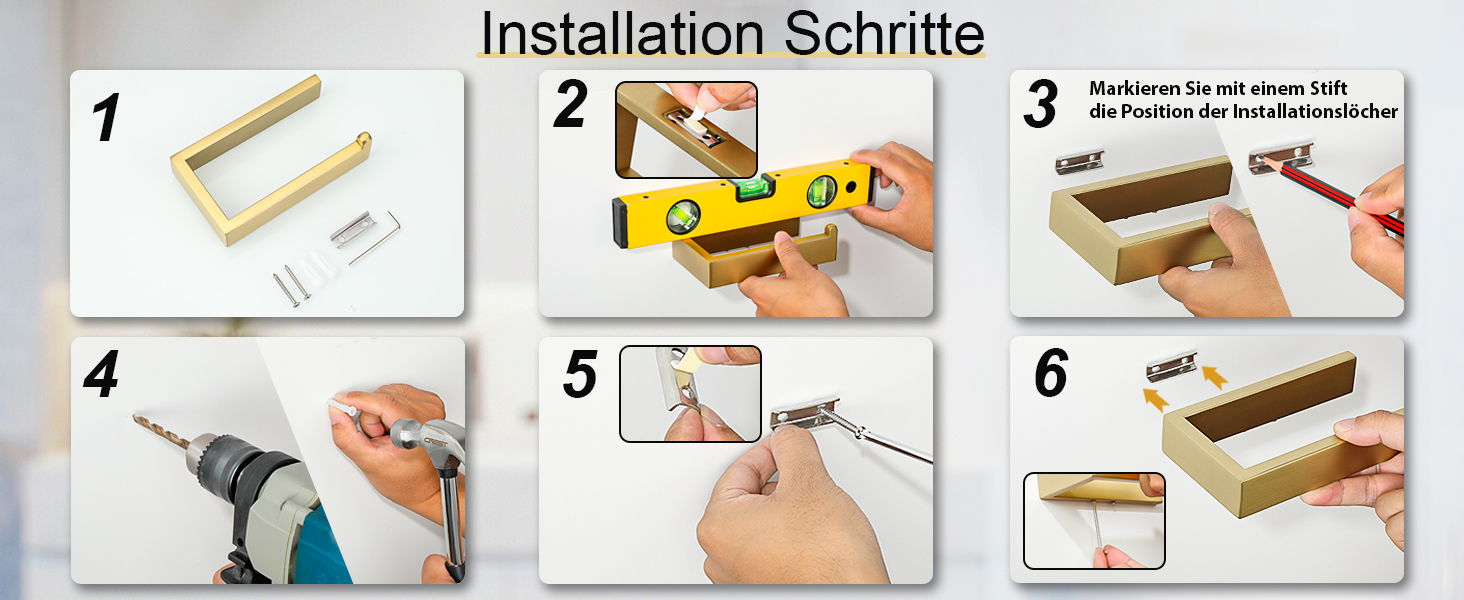 Installation Schritte

1

2

3

Markieren Sie mit einem Stift die Position der Installationslöcher

4

5

6