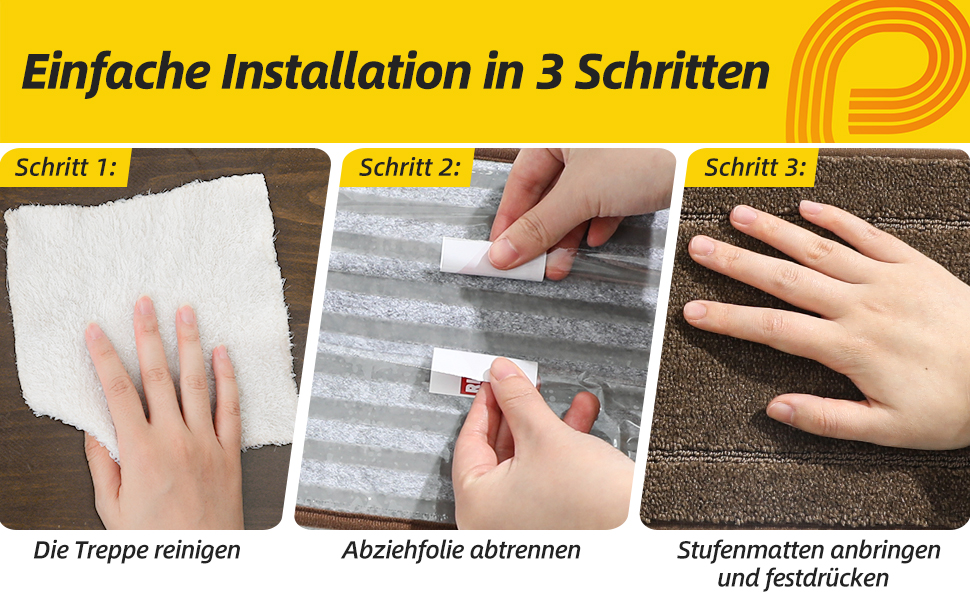 Einfache Installation in 3 Schritten

Schritt 1:

Die Treppe reinigen

Schritt 2:

Abziehfolie abtrennen

Schritt 3:

Stufenmatten anbringen und festdrücken