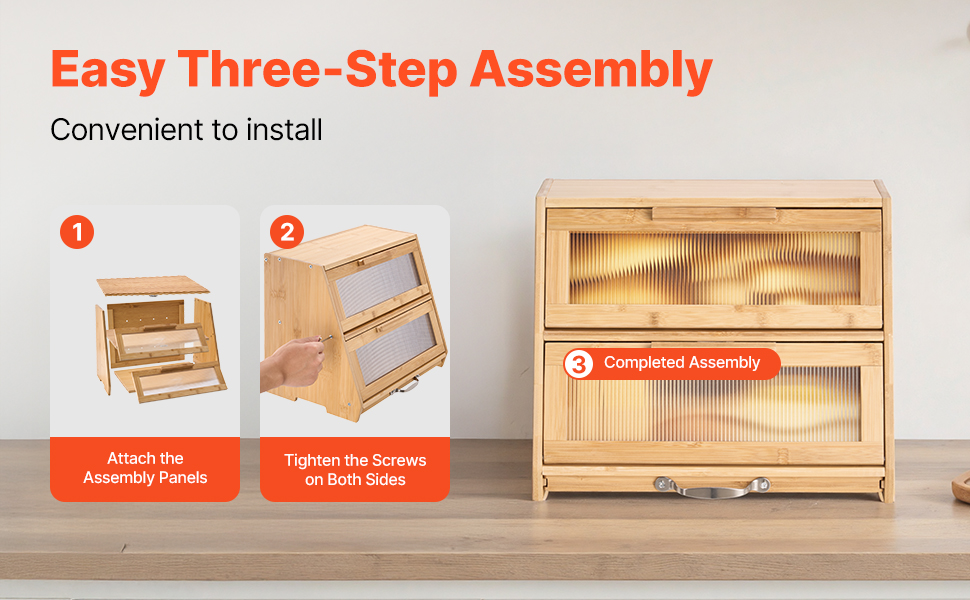 Easy Three-Step Assembly

Convenient to install

1

Attach the Assembly Panels

2

Tighten the Screws on Both Sides

3 Completed Assembly