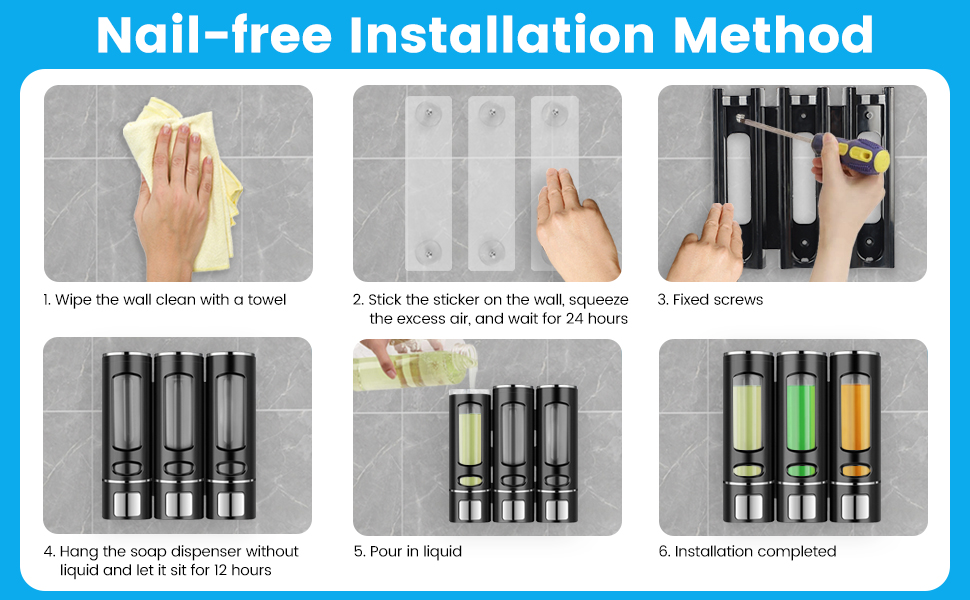 Nail-free Installation Method

1. Wipe the wall clean with a towel

2. Stick the sticker on the wall, squeeze the excess air, and wait for 24 hours

3. Fixed screws

4. Hang the soap dispenser without liquid and let it sit for 12 hours

5. Pour in liquid

6. Installation completed