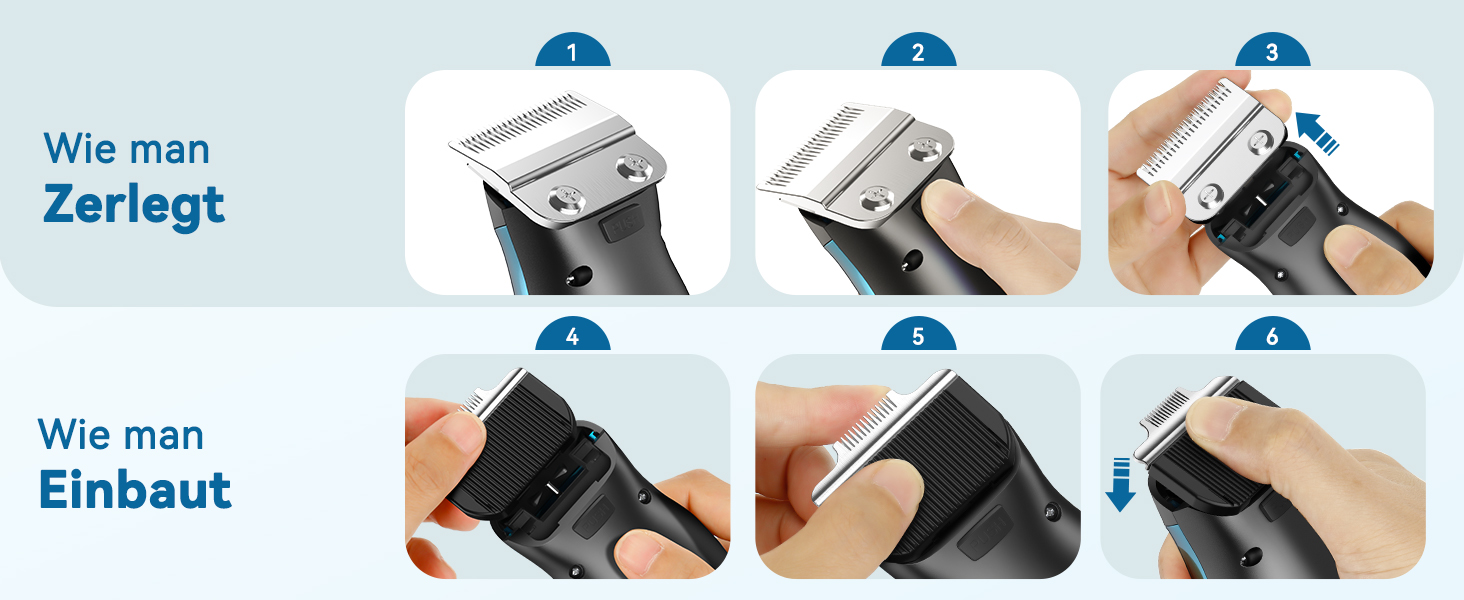 Wie man
Zerlegt

1

2

3

Wie man
Einbaut

4

5

6