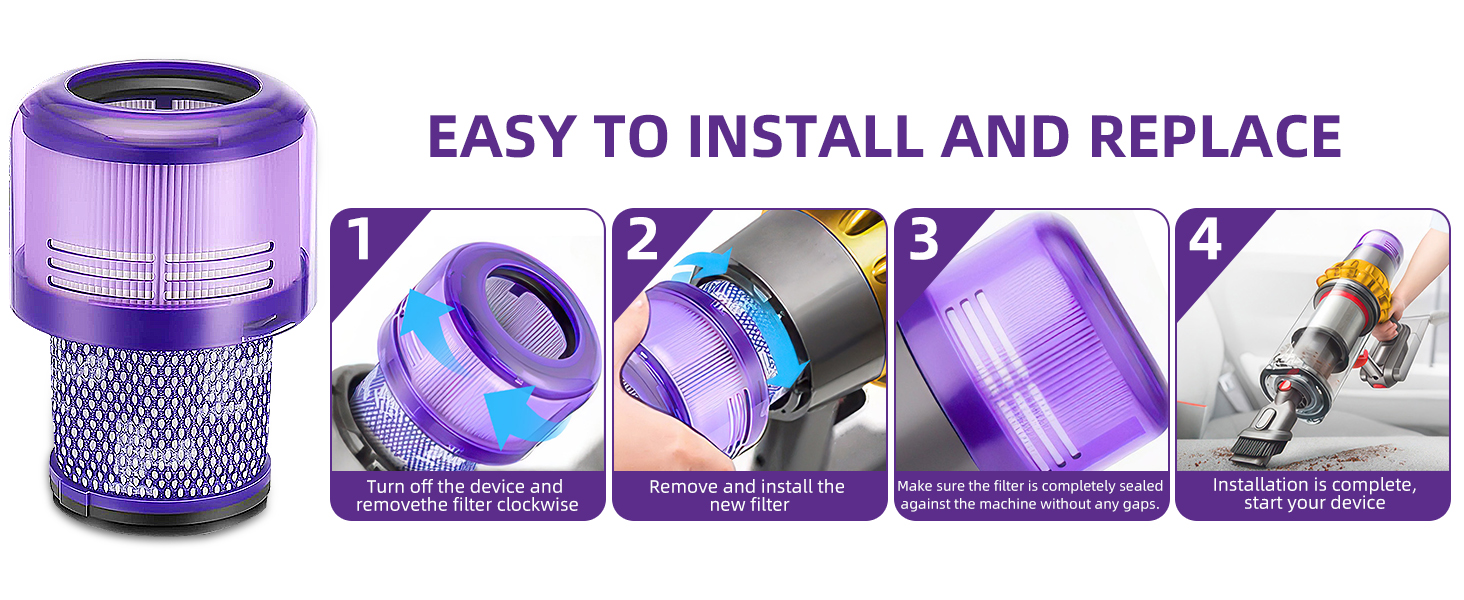 EASY TO INSTALL AND REPLACE

1

Turn off the device and removethe filter clockwise

2

Remove and install the new filter

3

Make sure the filter is completely sealed against the machine without any gaps.

4

Installation is complete, start your device