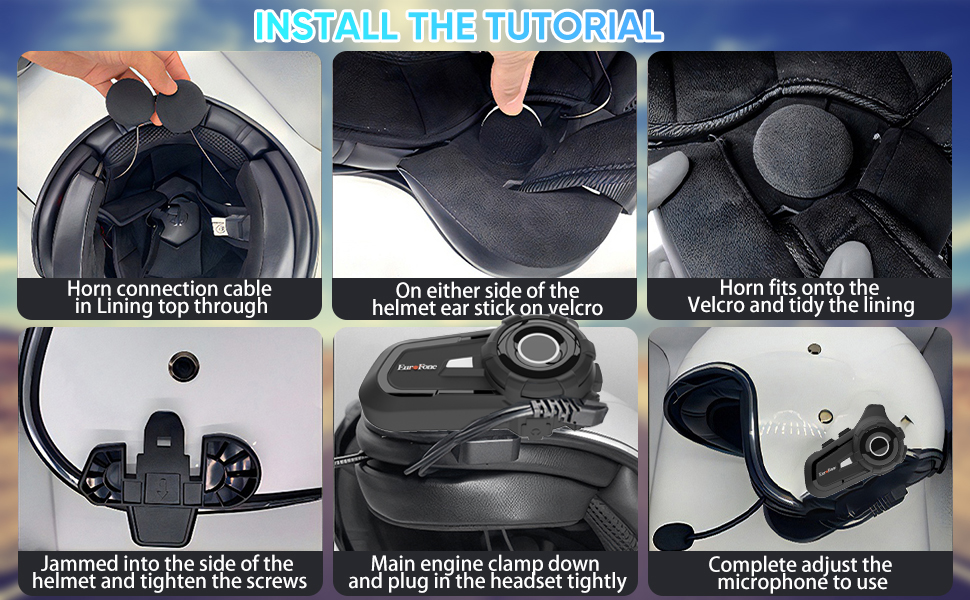 INSTALL THE TUTORIAL

Horn connection cable in Lining top through

On either side of the helmet ear stick on velcro

Horn fits onto the Velcro and tidy the lining

Jammed into the side of the helmet and tighten the screws

EarFone

Main engine clamp down and plug in the headset tightly

EarFone

Complete adjust the microphone to use