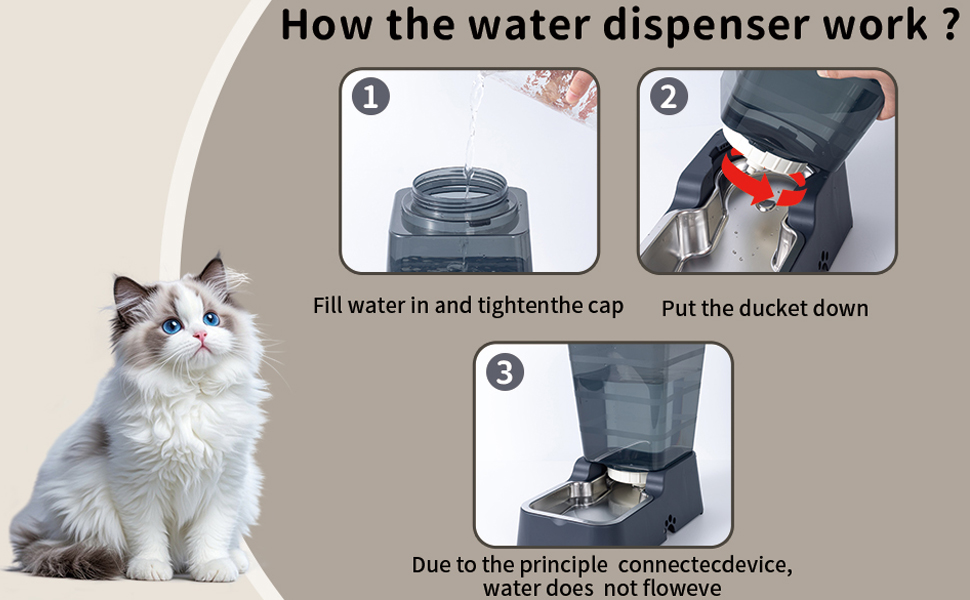 How the water dispenser work ?

1

Fill water in and tightenthe cap

2

Put the ducket down

3

Due to the principle connectecdevice, water does not floweve