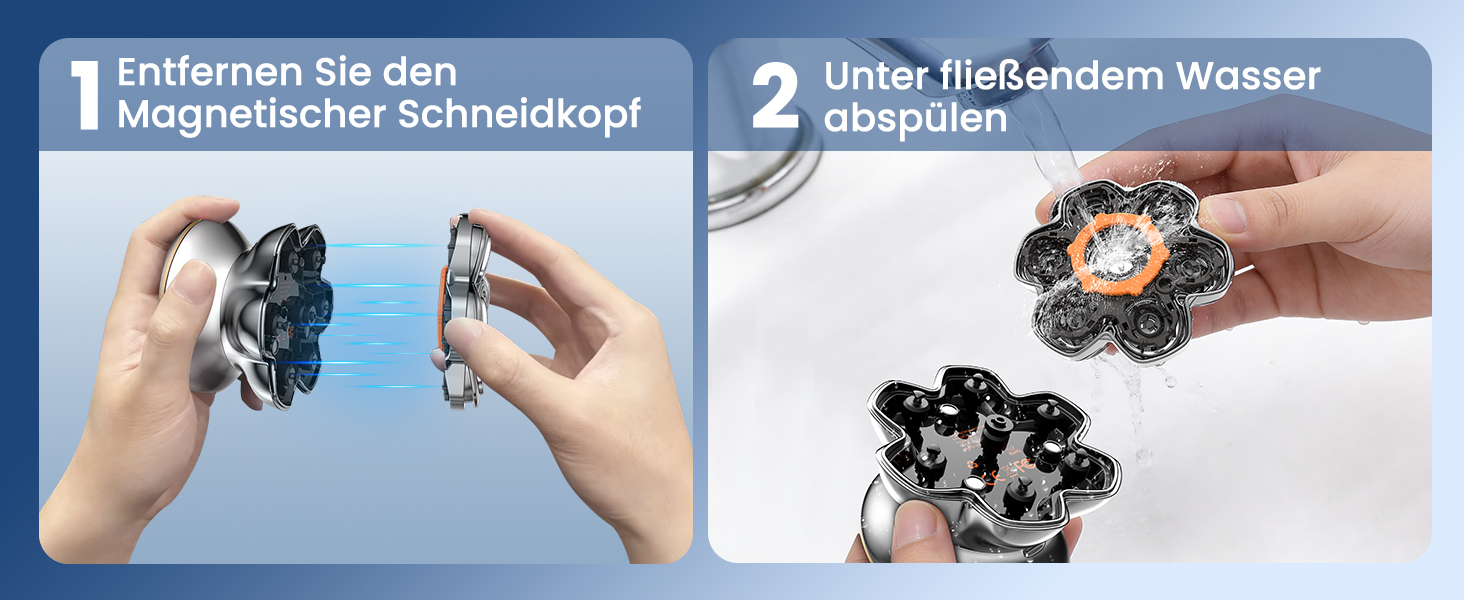 1 Entfernen Sie den Magnetischer Schneidkopf

2 Unter fließendem Wasser abspülen