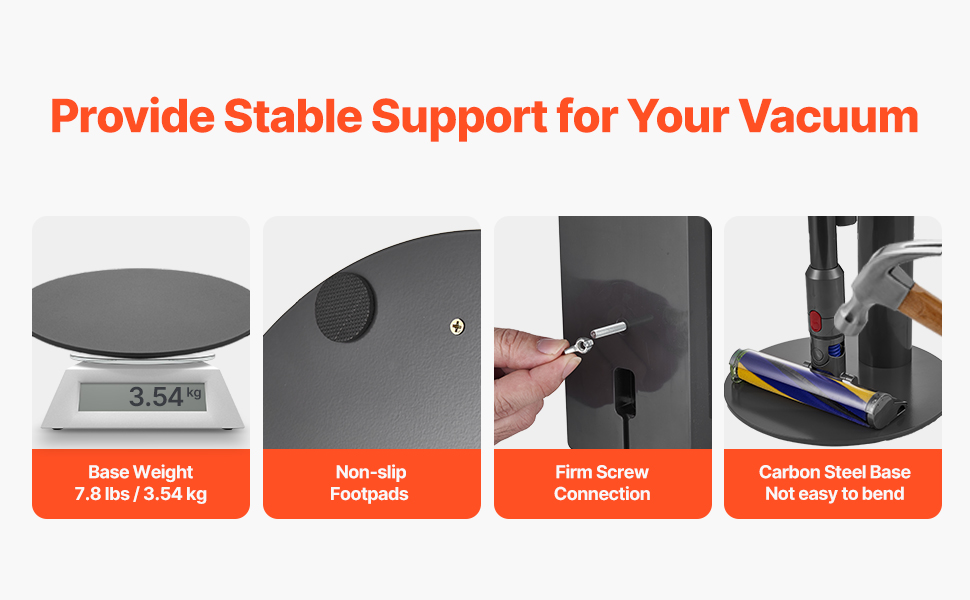 Provide Stable Support for Your Vacuum

3.54 kg

Base Weight
7.8 lbs / 3.54 kg

Non-slip
Footpads

Firm Screw
Connection

Carbon Steel Base
Not easy to bend