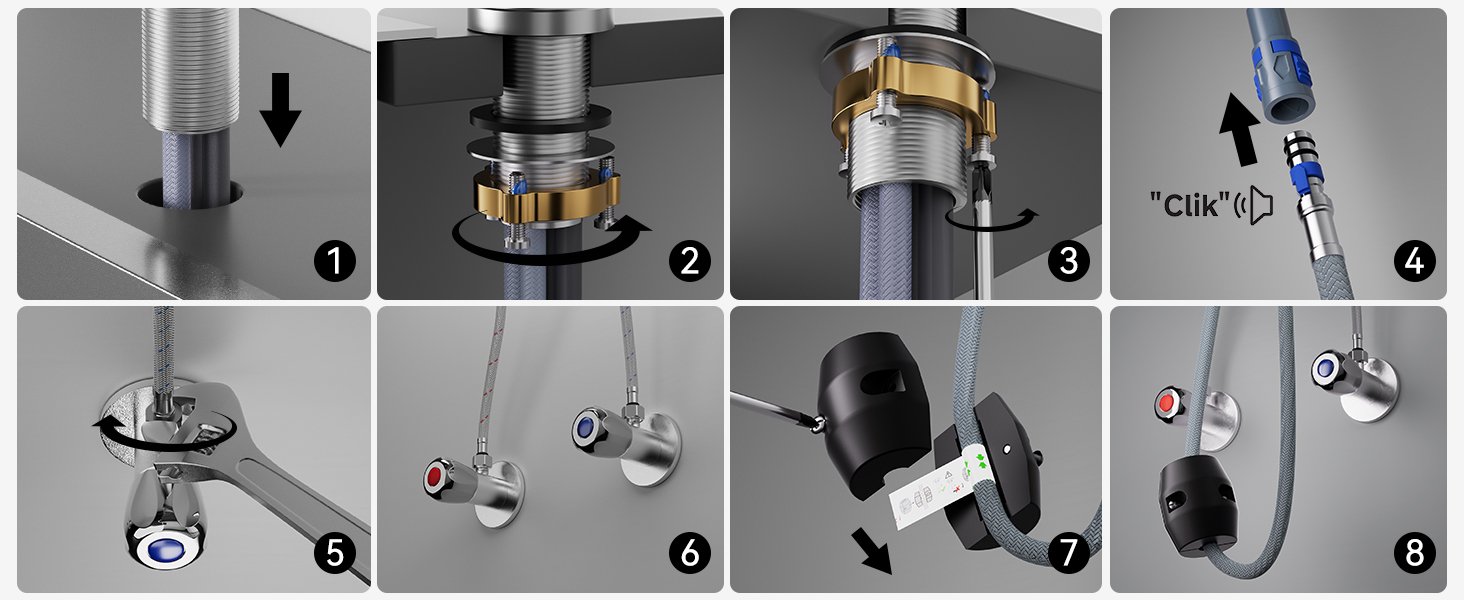 1

2

3

"Clik"

4

5

6

7

8