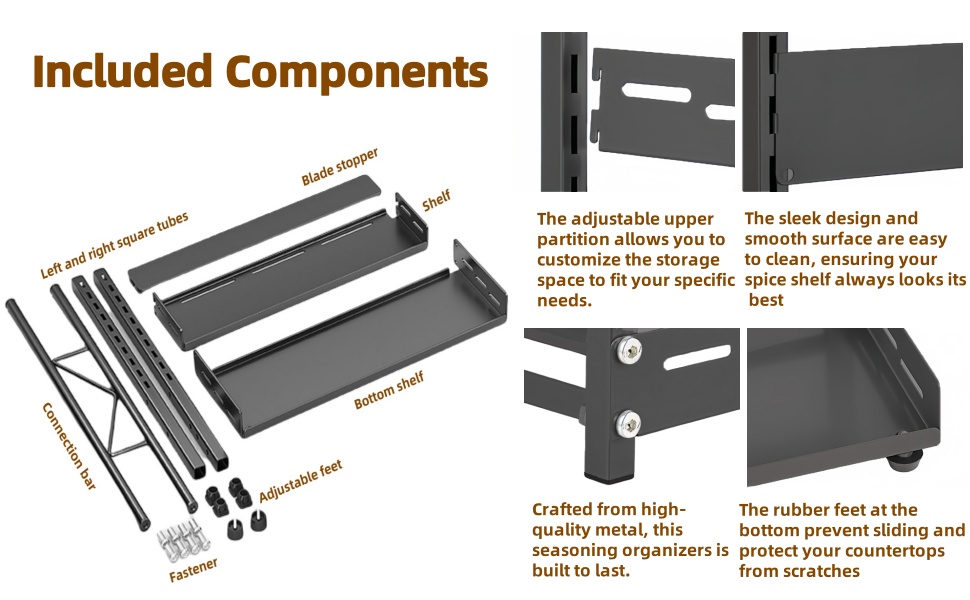 Included Components

Blade stopper

Shelf

Left and right square tubes

Bottom shelf

Connection bar

Adjustable feet

Fastener

The adjustable upper partition allows you to customize the storage space to fit your specific needs.

The sleek design and smooth surface are easy to clean, ensuring your spice shelf always looks its best

Crafted from high-quality metal, this seasoning organizers is built to last.

The rubber feet at the bottom prevent sliding and protect your countertops from scratches