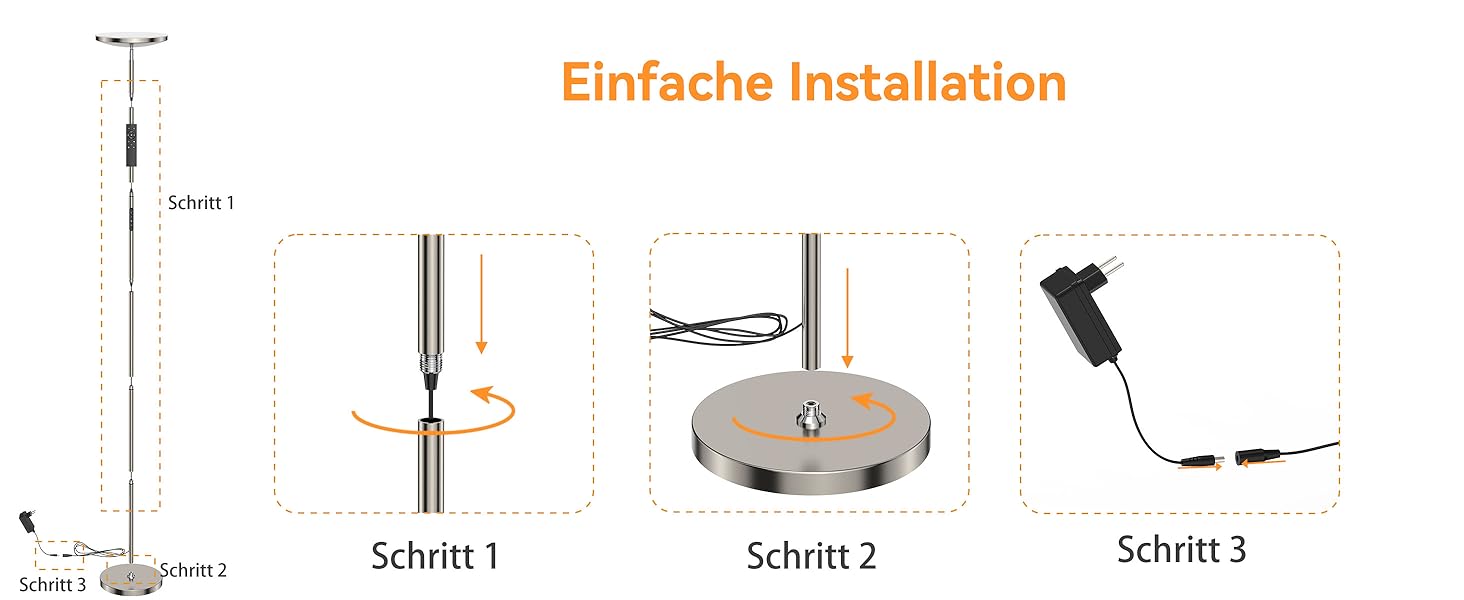 Einfache Installation

Schritt 1

Schritt 3

Schritt 2

Schritt 1

Schritt 2

Schritt 3