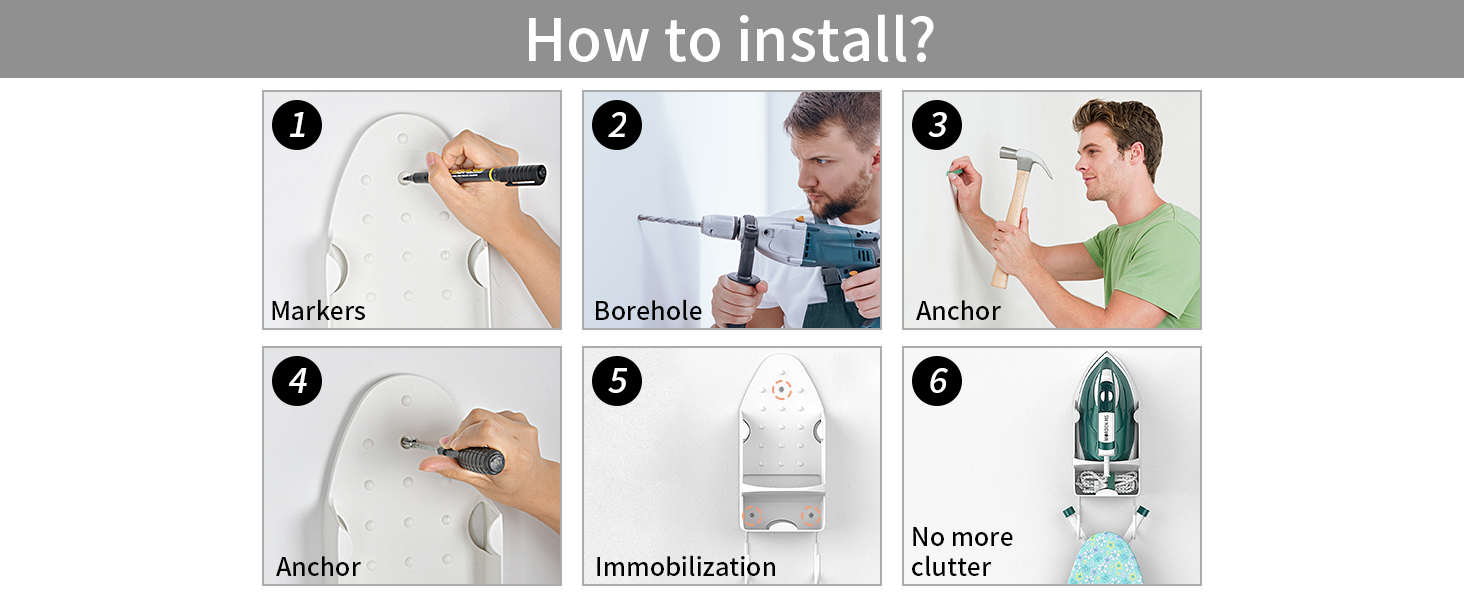 How to install?

1
Markers

2
Borehole

3
Anchor

4
Anchor

5
Immobilization

6
No more clutter