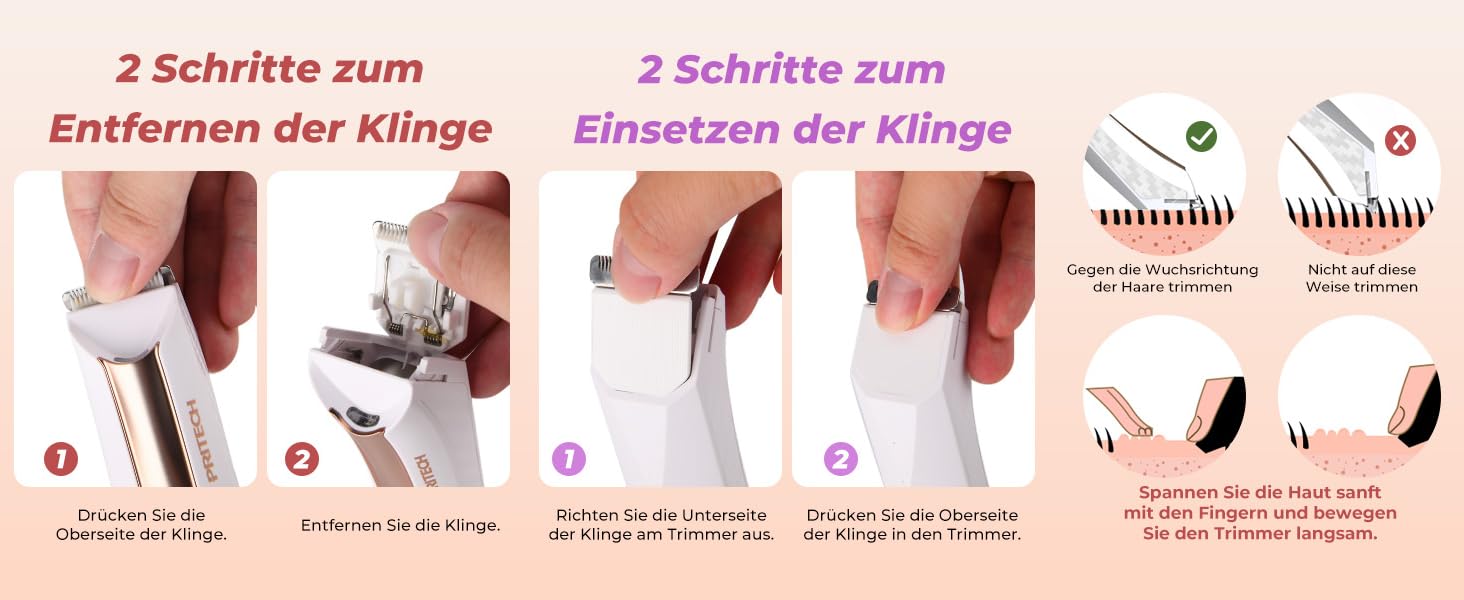 2 Schritte zum Entfernen der Klinge

PRITECH

1

Drücken Sie die Oberseite der Klinge.

PRITECH

2

Entfernen Sie die Klinge.

2 Schritte zum Einsetzen der Klinge

1

Richten Sie die Unterseite der Klinge am Trimmer aus.

2

Drücken Sie die Oberseite der Klinge in den Trimmer.

Gegen die Wuchsrichtung der Haare trimmen

Nicht auf diese Weise trimmen

Spannen Sie die Haut sanft mit den Fingern und bewegen Sie den Trimmer langsam.