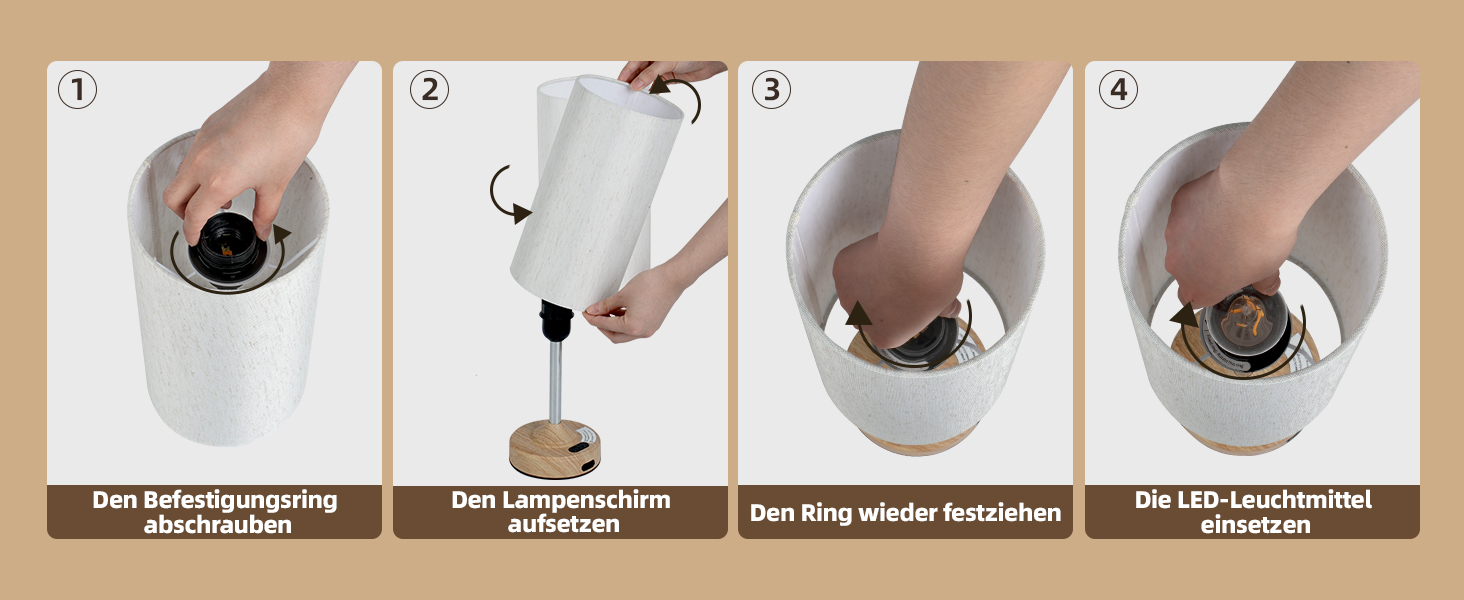 1

Den Befestigungsring abschrauben

2

Den Lampenschirm aufsetzen

3

Den Ring wieder festziehen

4

Die LED-Leuchtmittel einsetzen