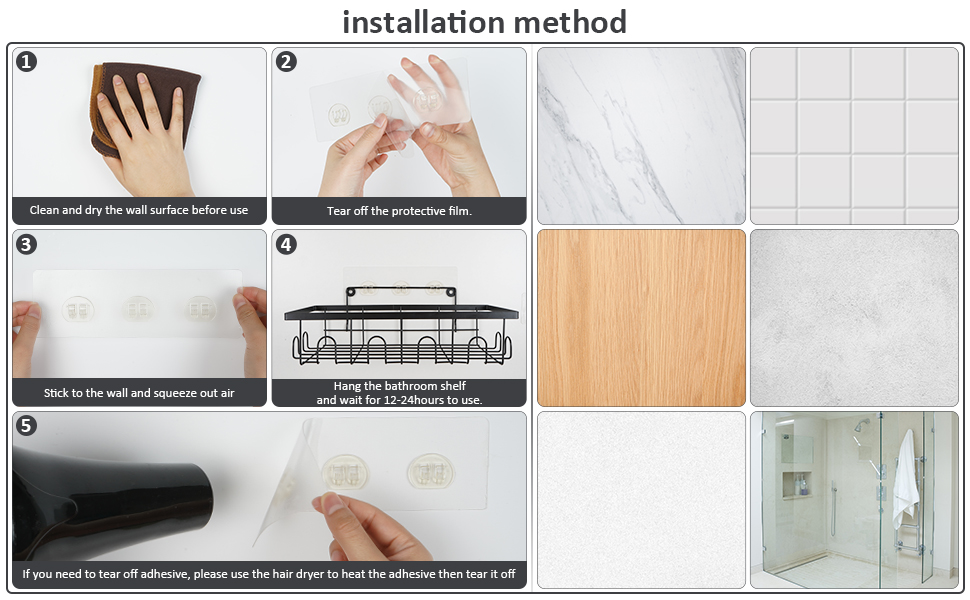 installation method

1
Clean and dry the wall surface before use

2
Tear off the protective film.

3
Stick to the wall and squeeze out air

4
Hang the bathroom shelf and wait for 12-24hours to use.

5
If you need to tear off adhesive, please use the hair dryer to heat the adhesive then tear it off