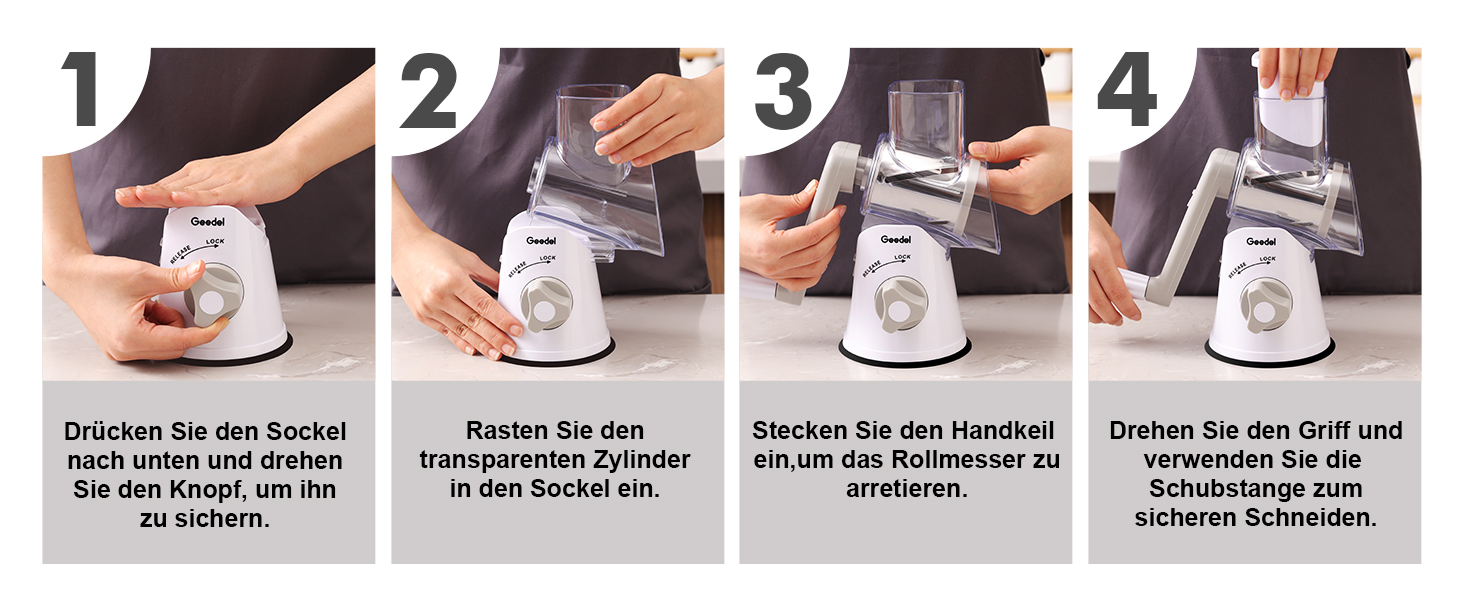 1

Geedel

RELEASE LOCK

Drücken Sie den Sockel nach unten und drehen Sie den Knopf, um ihn zu sichern.

2

Geedel

RELEASE LOCK

Rasten Sie den transparenten Zylinder in den Sockel ein.

3

Geedel

RELEASE LOCK

Stecken Sie den Handkeil ein,um das Rollmesser zu arretieren.

4

Geedel

RELEASE LOCK

Drehen Sie den Griff und verwenden Sie die Schubstange zum sicheren Schneiden.