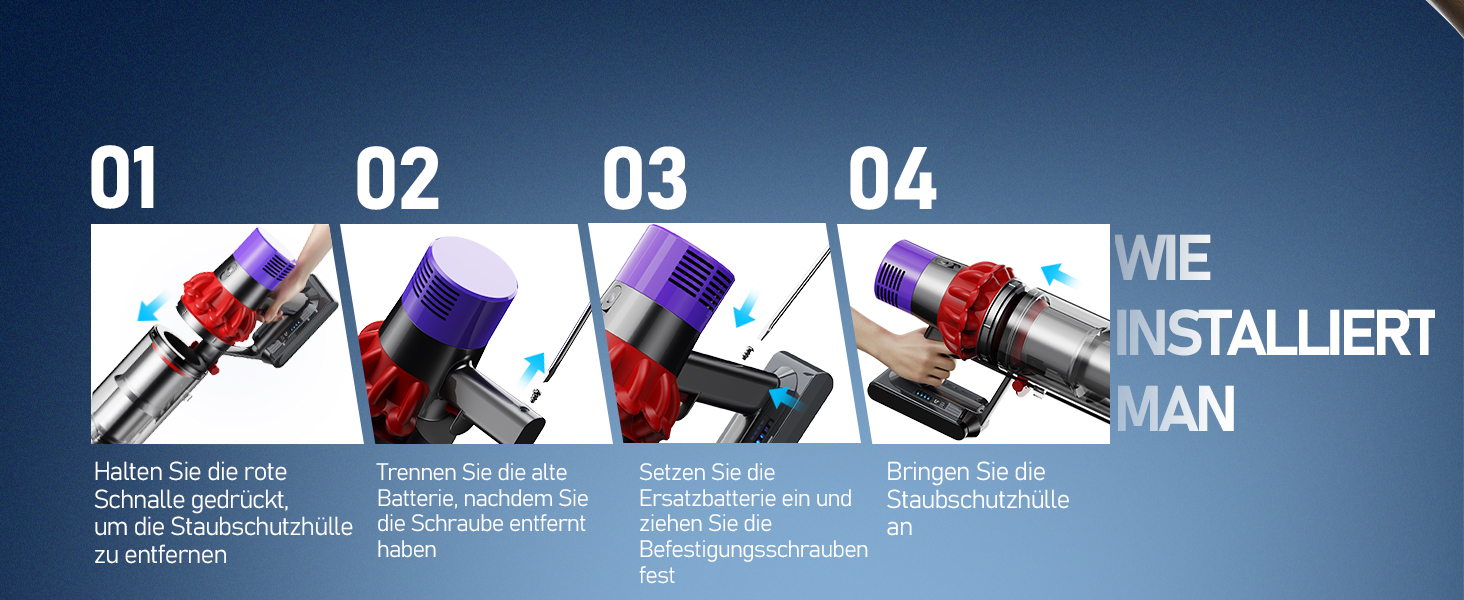 01

Halten Sie die rote Schnalle gedrückt, um die Staubschutzhülle zu entfernen

02

Trennen Sie die alte Batterie, nachdem Sie die Schraube entfernt haben

03

Setzen Sie die Ersatzbatterie ein und ziehen Sie die Befestigungsschrauben fest

04

Bringen Sie die Staubschutzhülle an

WIE INSTALLIERT MAN