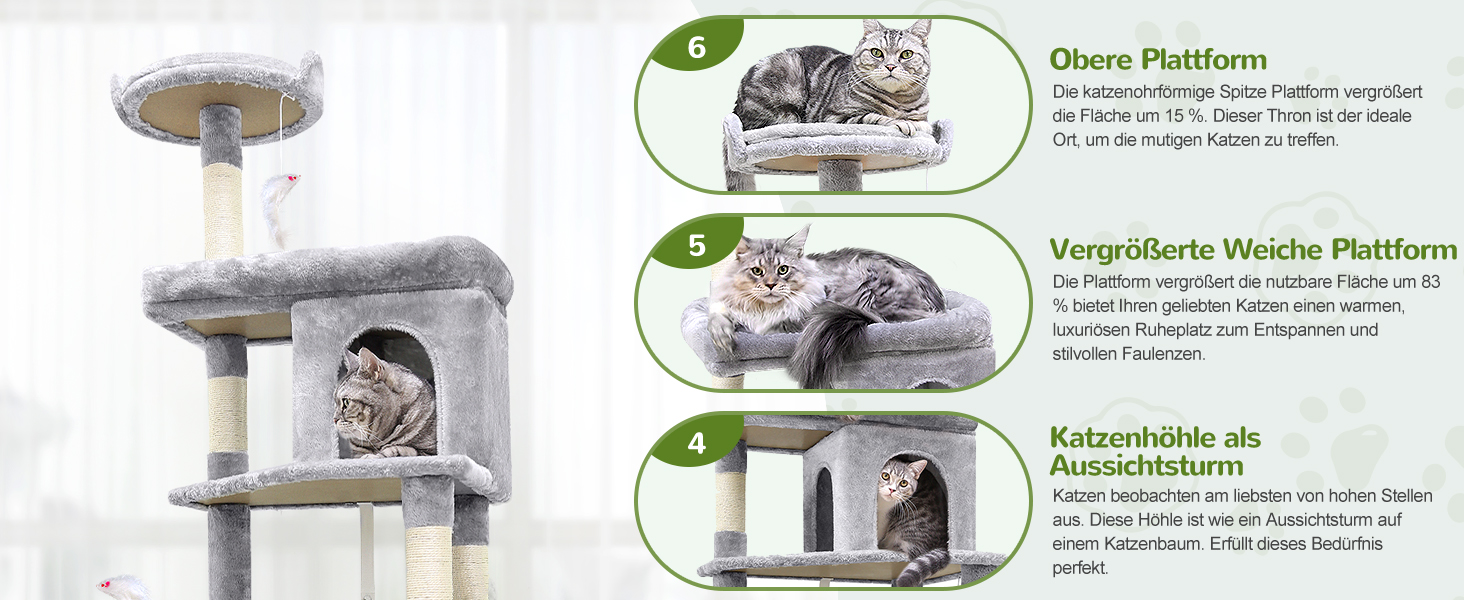 6

Obere Plattform

Die katzenohrförmige Spitze Plattform vergrößert die Fläche um 15 %. Dieser Thron ist der ideale Ort, um die mutigen Katzen zu treffen.

5

Vergrößerte Weiche Plattform

Die Plattform vergrößert die nutzbare Fläche um 83 % bietet Ihren geliebten Katzen einen warmen, luxuriösen Ruheplatz zum Entspannen und stilvollen Faulenzen.

4

Katzenhöhle als Aussichtsturm

Katzen beobachten am liebsten von hohen Stellen aus. Diese Höhle ist wie ein Aussichtsturm auf einem Katzenbaum. Erfüllt dieses Bedürfnis perfekt.