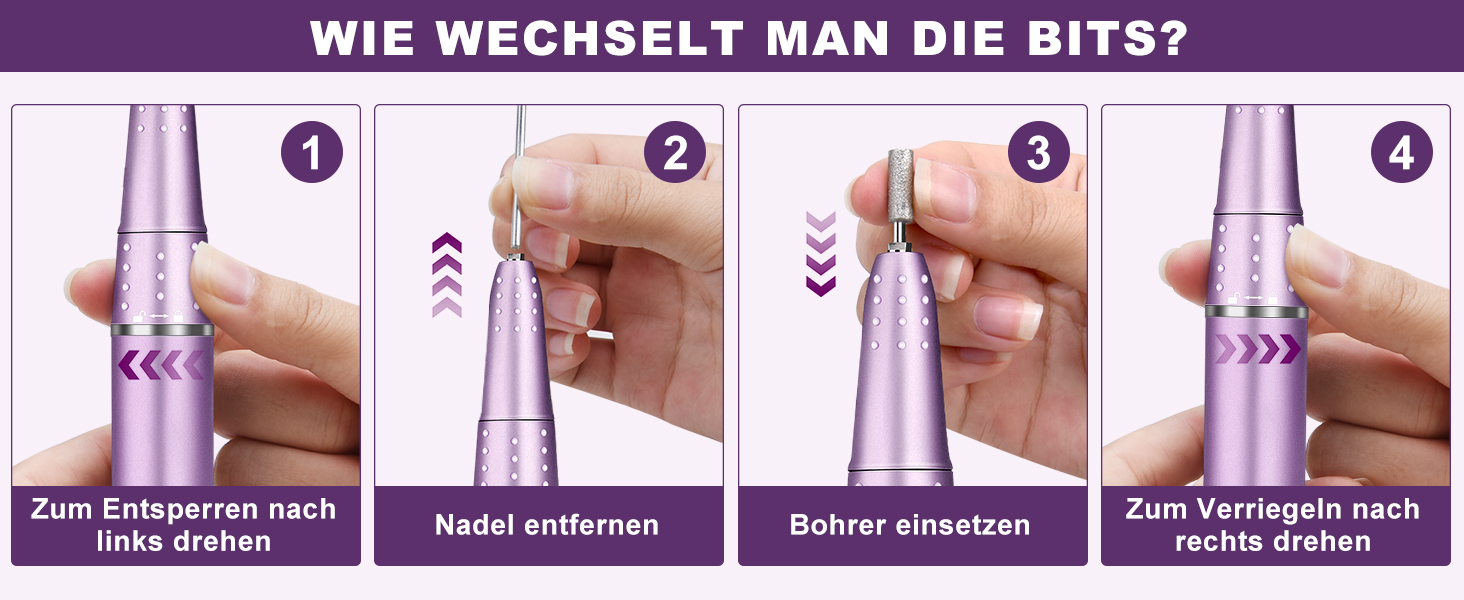 WIE WECHSELT MAN DIE BITS?

1

Zum Entsperren nach links drehen

2

Nadel entfernen

3

Bohrer einsetzen

4

Zum Verriegeln nach rechts drehen