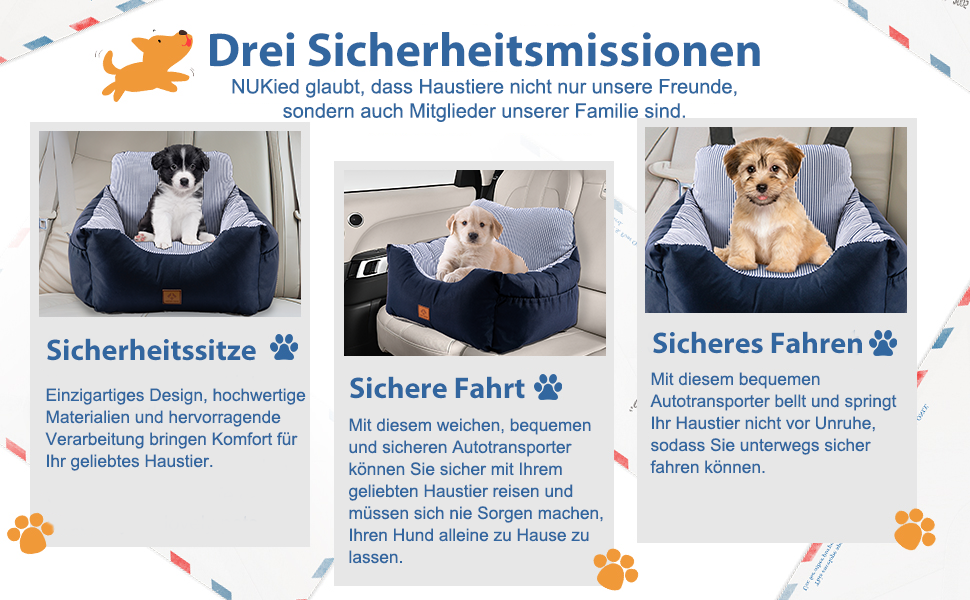 Drei Sicherheitsmissionen

NUKied glaubt, dass Haustiere nicht nur unsere Freunde, sondern auch Mitglieder unserer Familie sind.

Sicherheitssitze

Einzigartiges Design, hochwertige Materialien und hervorragende Verarbeitung bringen Komfort für Ihr geliebtes Haustier.

Sichere Fahrt

Mit diesem weichen, bequemen und sicheren Autotransporter können Sie sicher mit Ihrem geliebten Haustier reisen und müssen sich nie Sorgen machen, Ihren Hund alleine zu Hause zu lassen.

Sicheres Fahren

Mit diesem bequemen Autotransporter bellt und springt Ihr Haustier nicht vor Unruhe, sodass Sie unterwegs sicher fahren können.