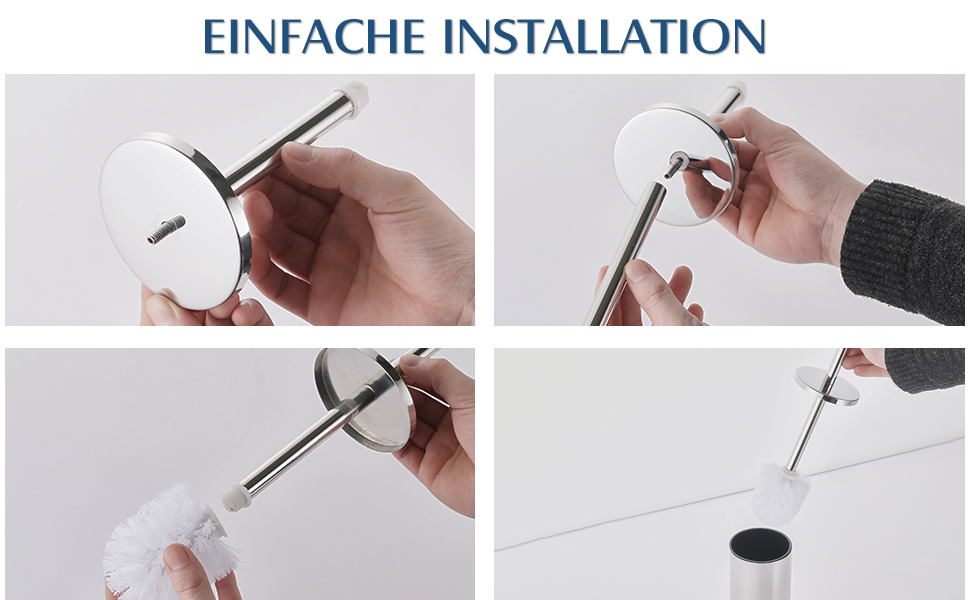 EINFACHE INSTALLATION