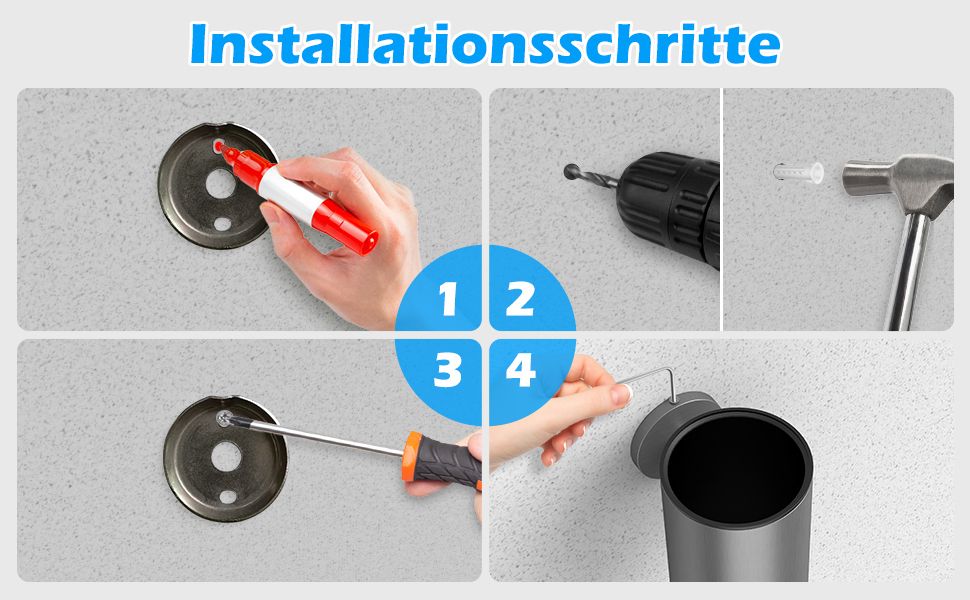 Installationsschritte

1
2
3
4