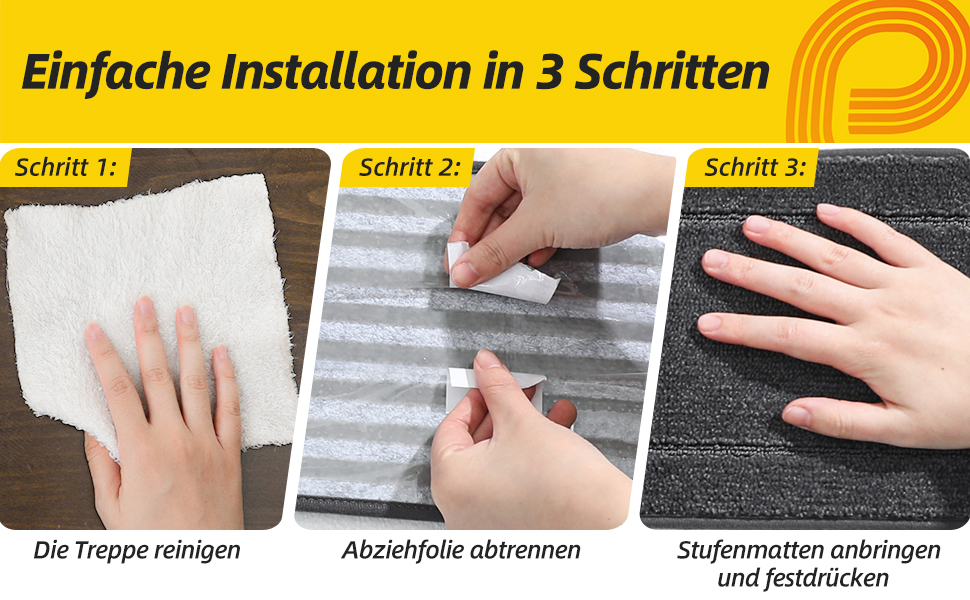 Einfache Installation in 3 Schritten

Schritt 1:

Die Treppe reinigen

Schritt 2:

Abziehfolie abtrennen

Schritt 3:

Stufenmatten anbringen und festdrücken