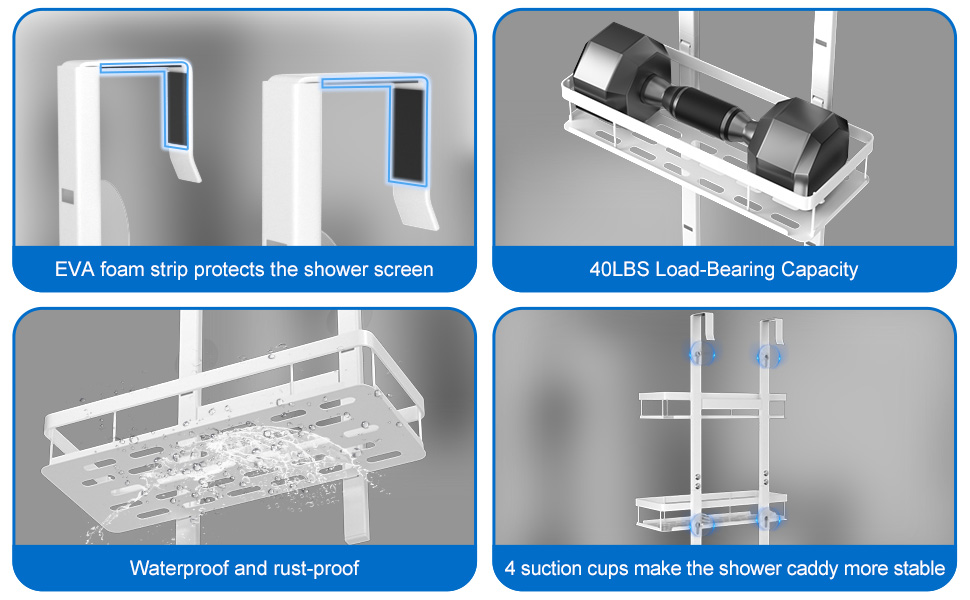 EVA foam strip protects the shower screen

40LBS Load-Bearing Capacity

Waterproof and rust-proof

4 suction cups make the shower caddy more stable