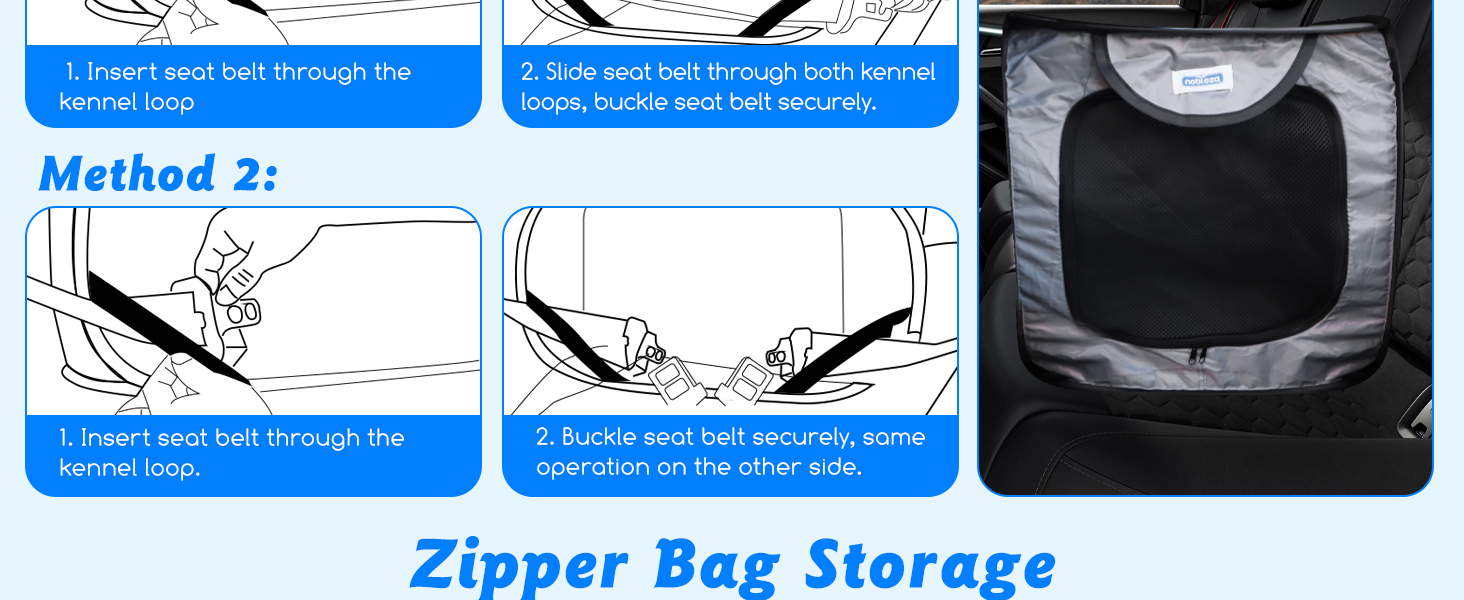 1. Insert seat belt through the kennel loop

2. Slide seat belt through both kennel loops, buckle seat belt securely.

nobleza

Method 2:

1. Insert seat belt through the kennel loop.

2. Buckle seat belt securely, same operation on the other side.

Zipper Bag Storage