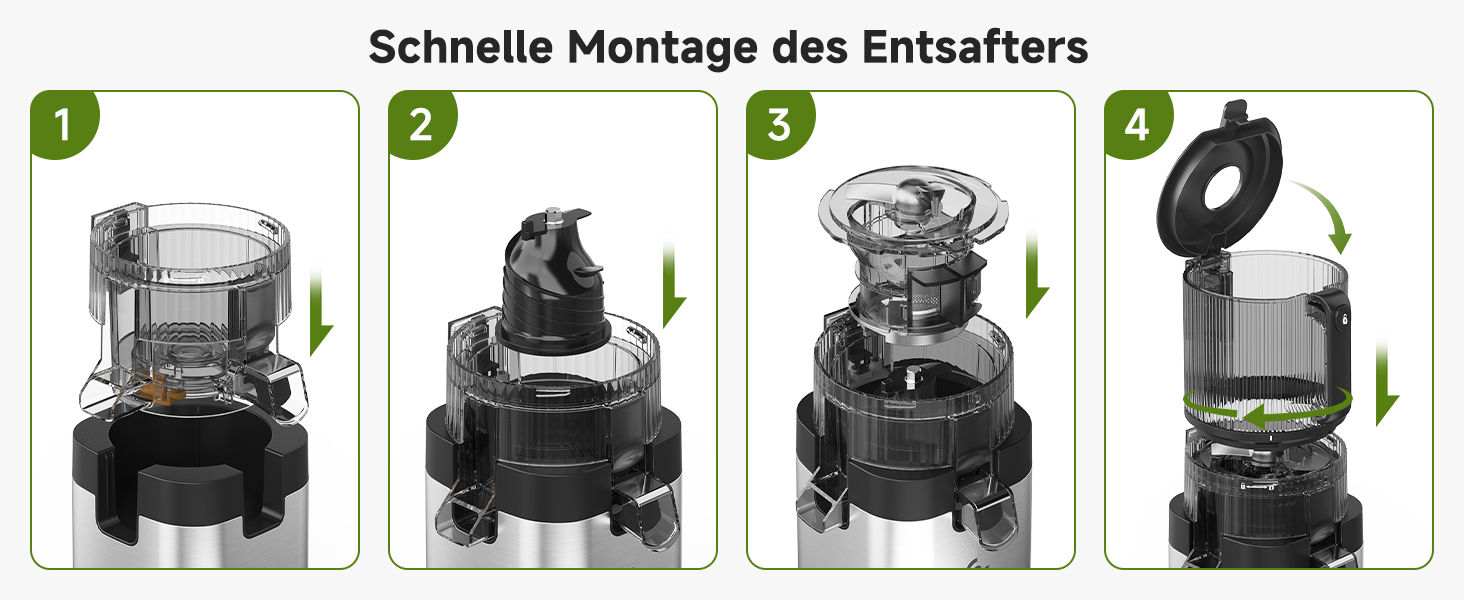 Schnelle Montage des Entsafters

1

2

3

4