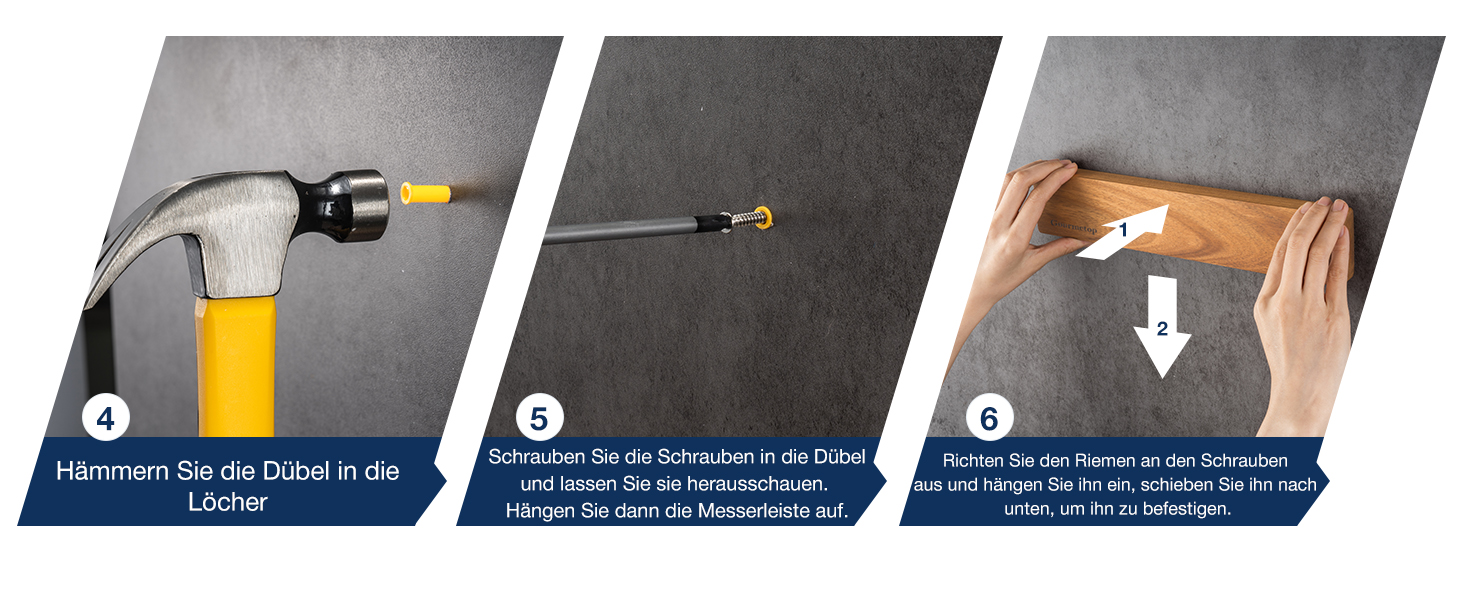 4

Hämmern Sie die Dübel in die Löcher

5

Schrauben Sie die Schrauben in die Dübel und lassen Sie sie herausschauen. Hängen Sie dann die Messerleiste auf.

1

2

6

Richten Sie den Riemen an den Schrauben aus und hängen Sie ihn ein, schieben Sie ihn nach unten, um ihn zu befestigen.