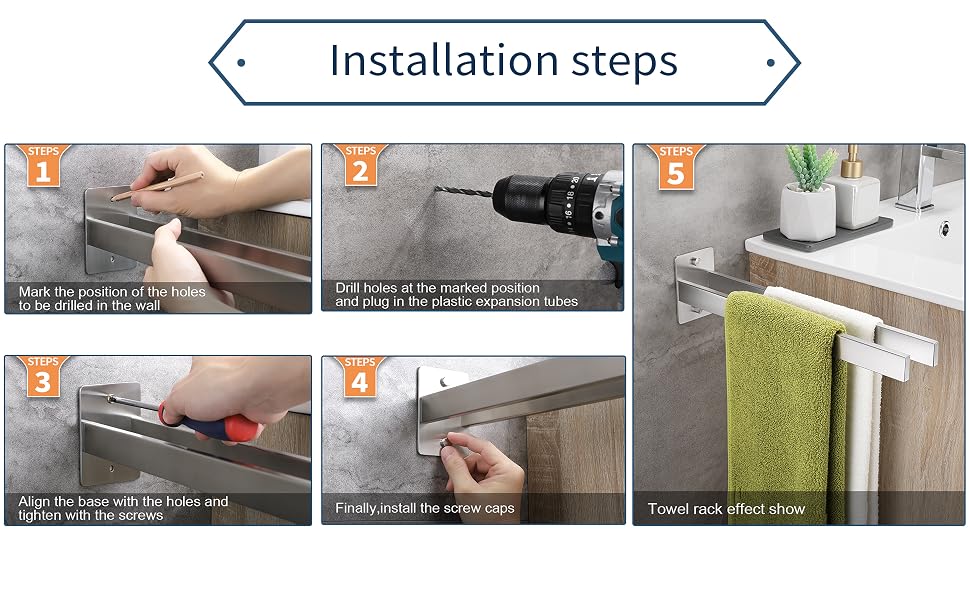 Installation steps

STEPS
1
Mark the position of the holes to be drilled in the wall

STEPS
2
Drill holes at the marked position and plug in the plastic expansion tubes

STEPS
3
Align the base with the holes and tighten with the screws

STEPS
4
Finally,install the screw caps

STEPS
5
Towel rack effect show