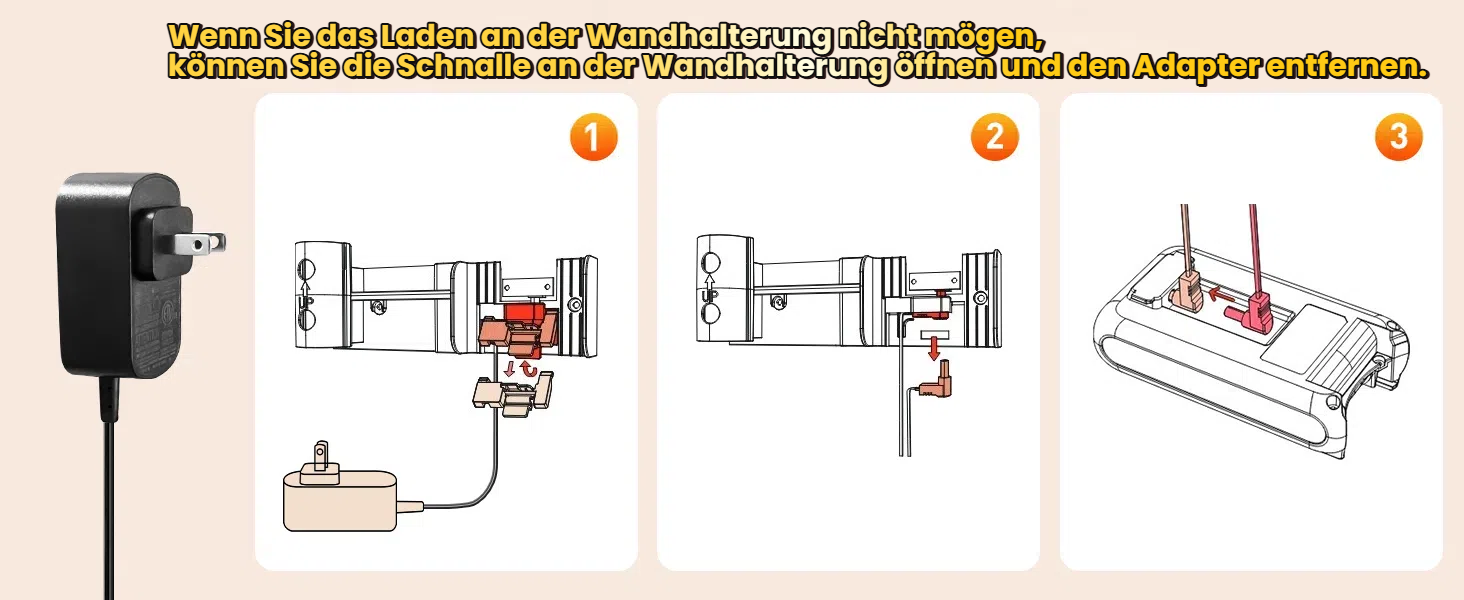 Wenn Sie das Laden an der Wandhalterung nicht mögen, können Sie die Schnalle an der Wandhalterung öffnen und den Adapter entfernen.

1

UP

2

UP

3