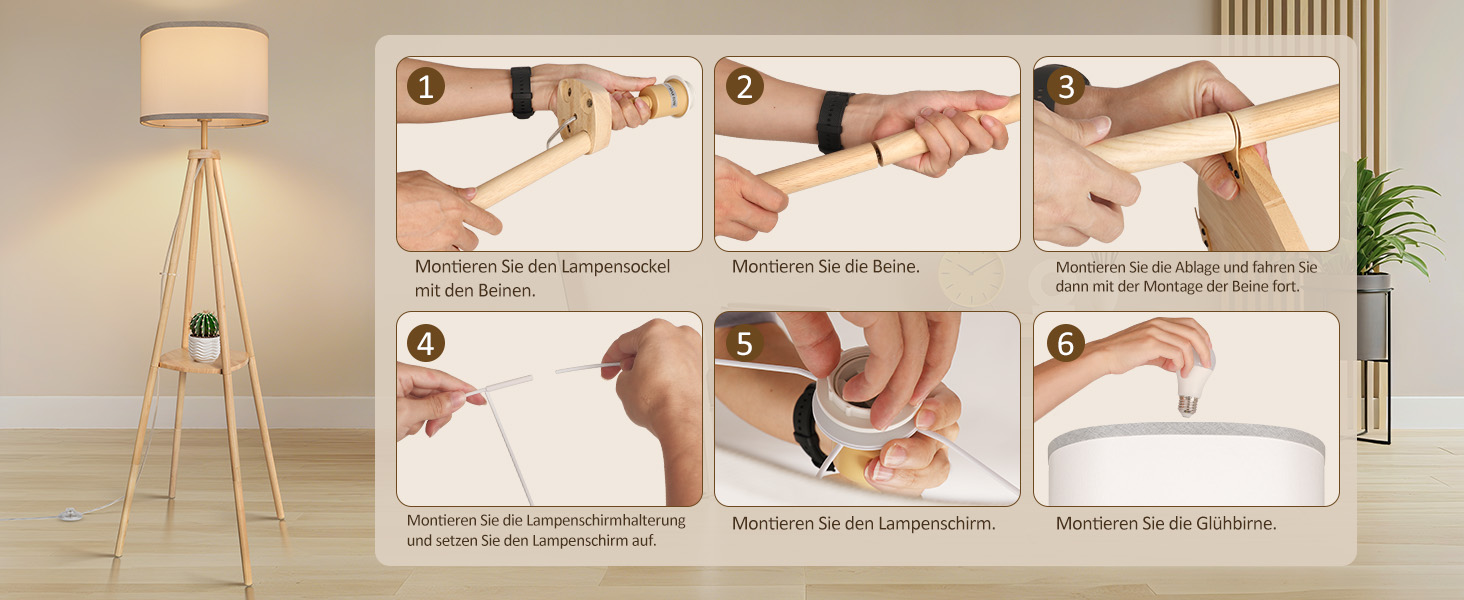 1

Montieren Sie den Lampensockel mit den Beinen.

2

Montieren Sie die Beine.

3

Montieren Sie die Ablage und fahren Sie dann mit der Montage der Beine fort.

4

Montieren Sie die Lampenschirmhalterung und setzen Sie den Lampenschirm auf.

5

Montieren Sie den Lampenschirm.

6

Montieren Sie die Glühbirne.