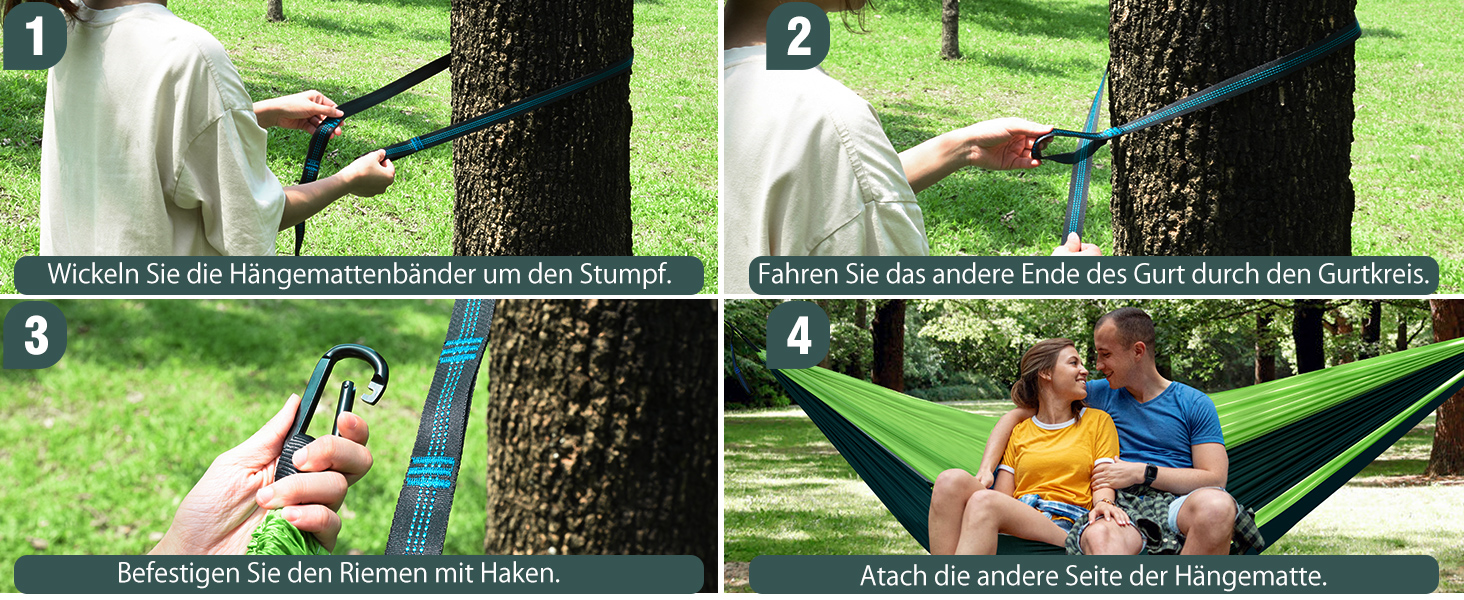 1

Wickeln Sie die Hängemattenbänder um den Stumpf.

2

Fahren Sie das andere Ende des Gurt durch den Gurtkreis.

3

Befestigen Sie den Riemen mit Haken.

4

Atach die andere Seite der Hängematte.