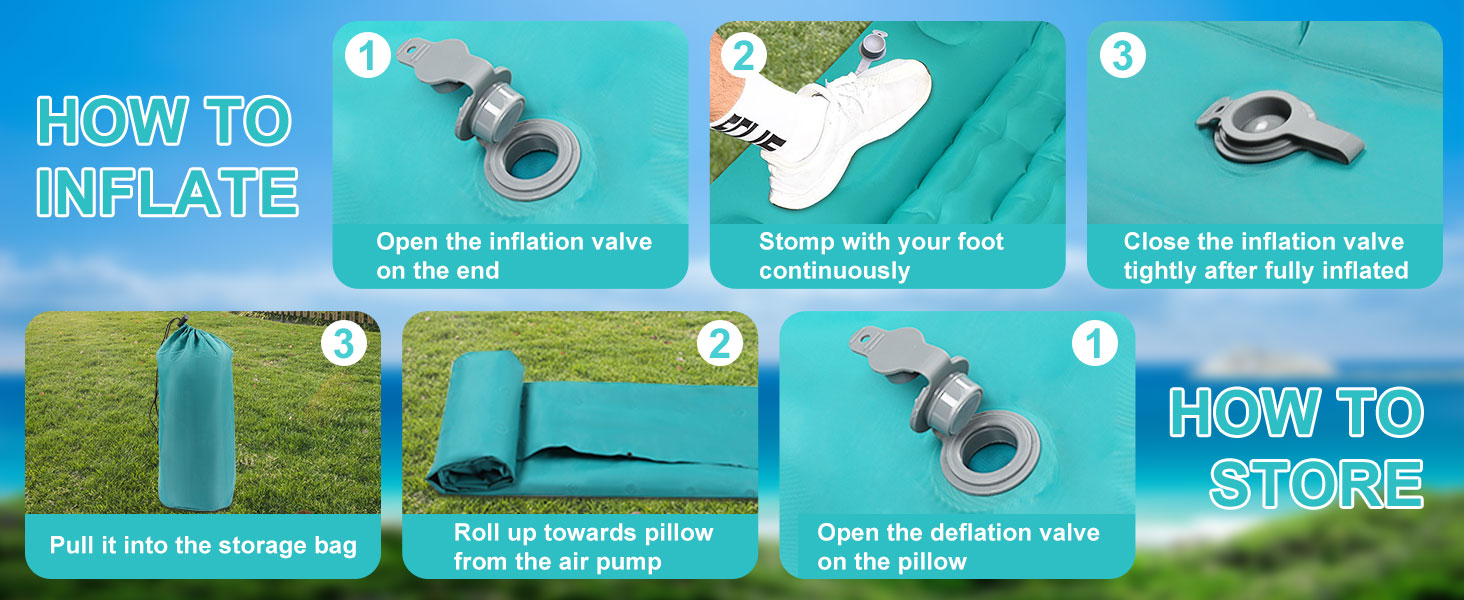 HOW TO INFLATE

1
Open the inflation valve on the end

2
Stomp with your foot continuously

3
Close the inflation valve tightly after fully inflated

3
Pull it into the storage bag

2
Roll up towards pillow from the air pump

1
Open the deflation valve on the pillow

HOW TO STORE