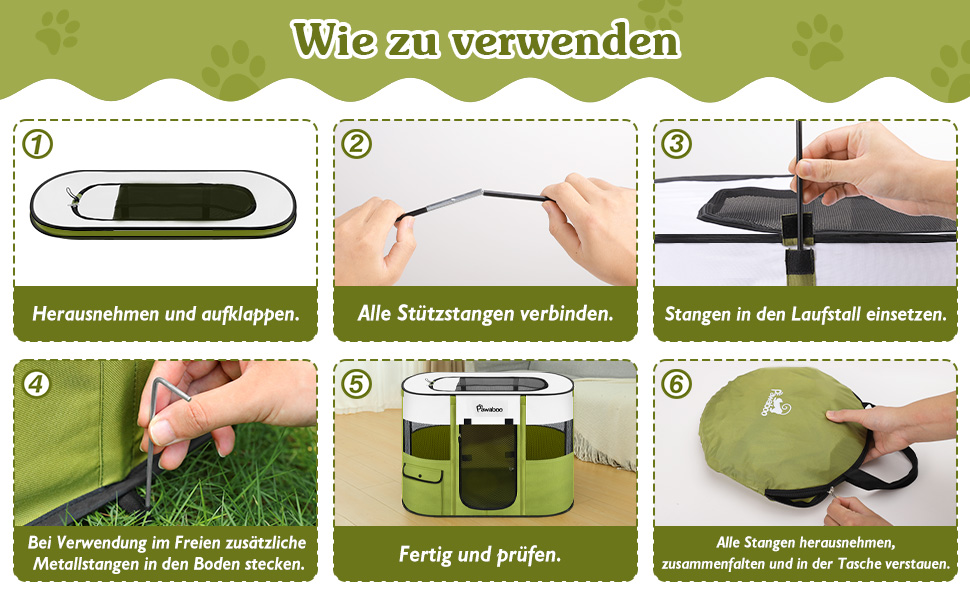 Wie zu verwenden

1
Herausnehmen und aufklappen.

2
Alle Stützstangen verbinden.

3
Stangen in den Laufstall einsetzen.

4
Bei Verwendung im Freien zusätzliche Metallstangen in den Boden stecken.

5
Pawaboo
Fertig und prüfen.

6
Pawaboo
Alle Stangen herausnehmen, zusammenfalten und in der Tasche verstauen.