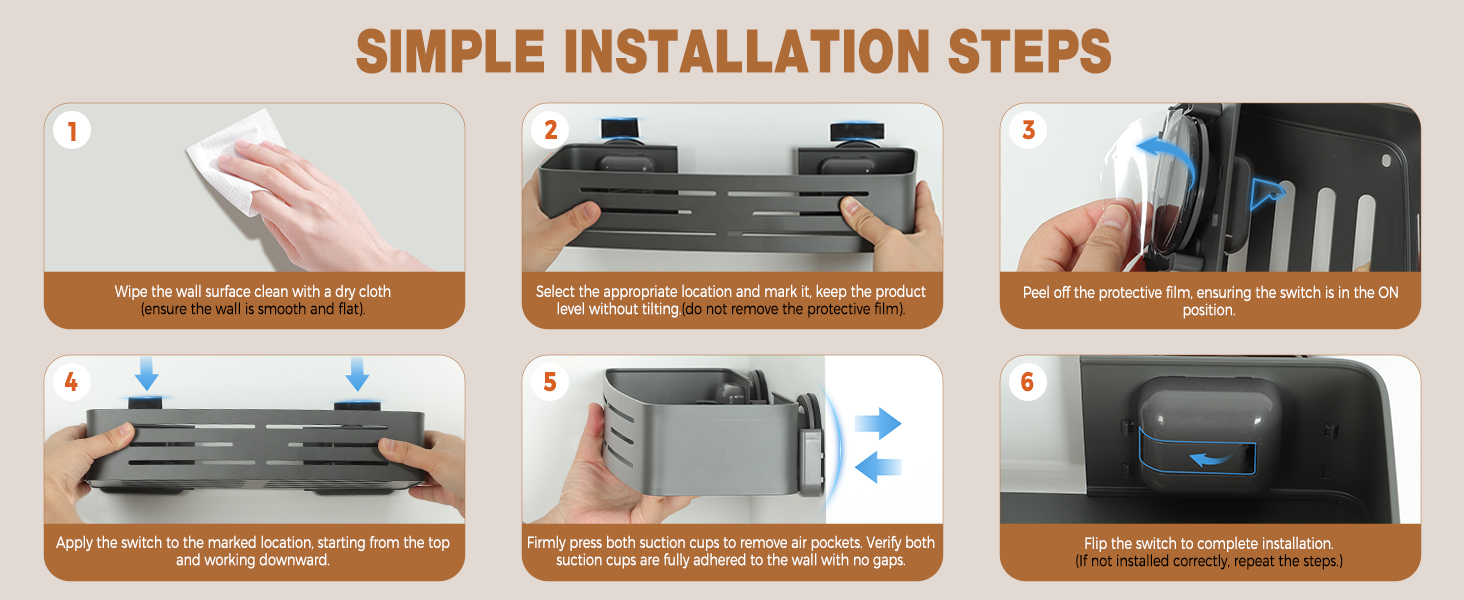 SIMPLE INSTALLATION STEPS

1

Wipe the wall surface clean with a dry cloth (ensure the wall is smooth and flat).

2

Select the appropriate location and mark it, keep the product level without tilting.(do not remove the protective film).

3

Peel off the protective film, ensuring the switch is in the ON position.

4

Apply the switch to the marked location, starting from the top and working downward.

5

Firmly press both suction cups to remove air pockets. Verify both suction cups are fully adhered to the wall with no gaps.

6

Flip the switch to complete installation. (If not installed correctly, repeat the steps.)