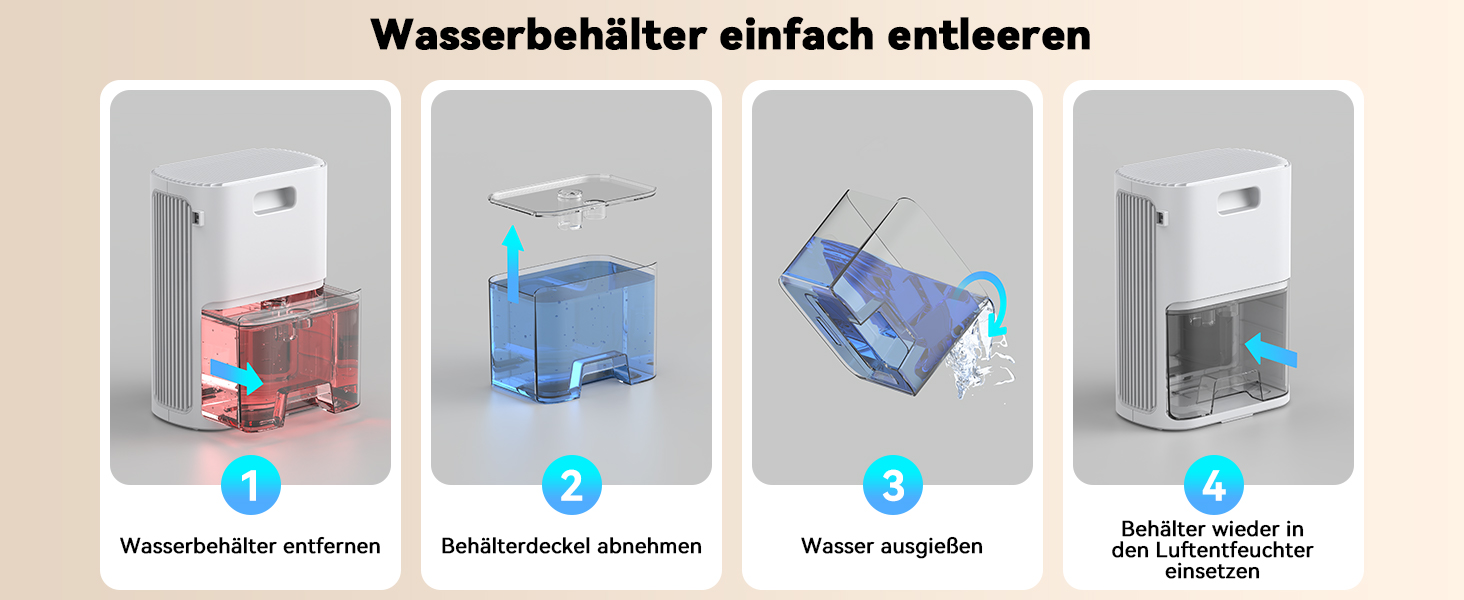 Wasserbehälter einfach entleeren

1
Wasserbehälter entfernen

2
Behälterdeckel abnehmen

3
Wasser ausgießen

4
Behälter wieder in den Luftentfeuchter einsetzen