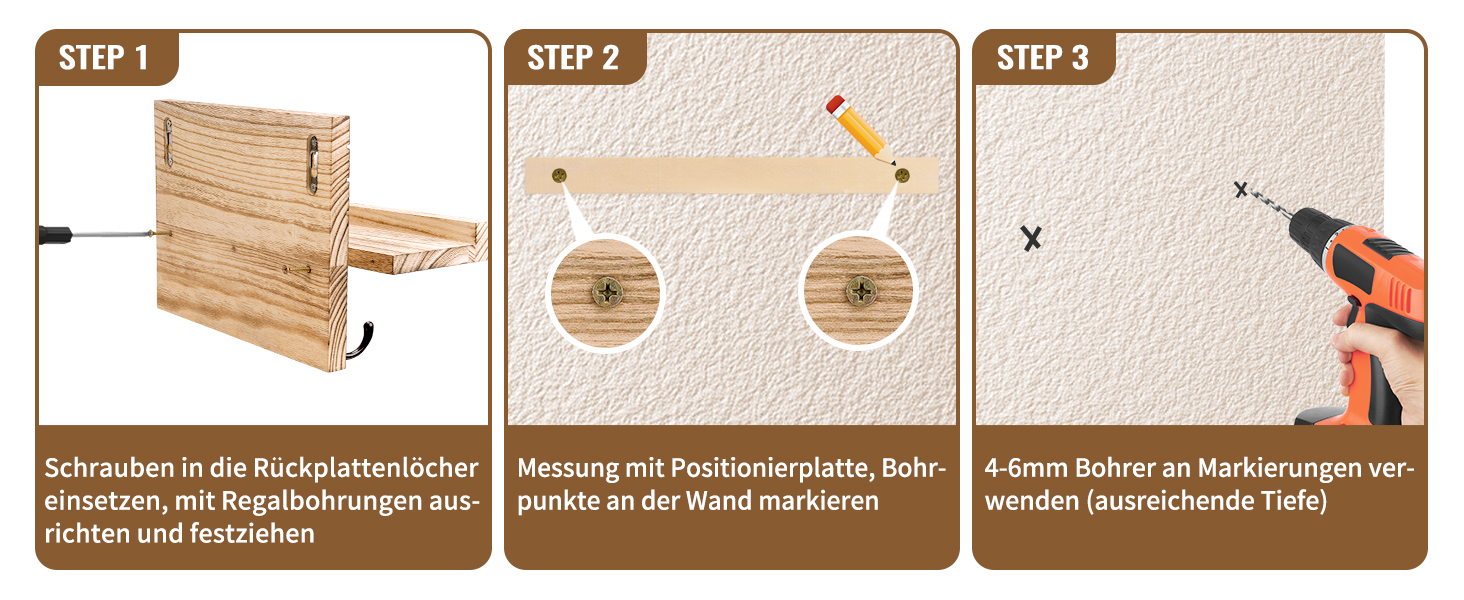 STEP 1

Schrauben in die Rückplattenlöcher einsetzen, mit Regalbohrungen ausrichten und festziehen

STEP 2

Messung mit Positionierplatte, Bohrpunkte an der Wand markieren

STEP 3

4-6mm Bohrer an Markierungen verwenden (ausreichende Tiefe)