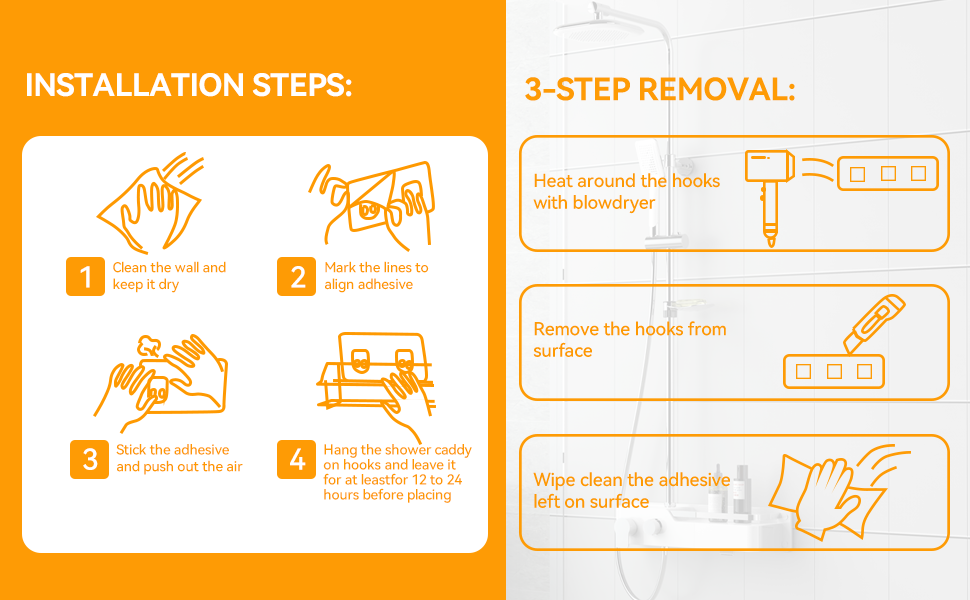 INSTALLATION STEPS:

1 Clean the wall and keep it dry

2 Mark the lines to align adhesive

3 Stick the adhesive and push out the air

4 Hang the shower caddy on hooks and leave it for at leastfor 12 to 24 hours before placing

3-STEP REMOVAL:

Heat around the hooks with blowdryer

Remove the hooks from surface

Wipe clean the adhesive left on surface