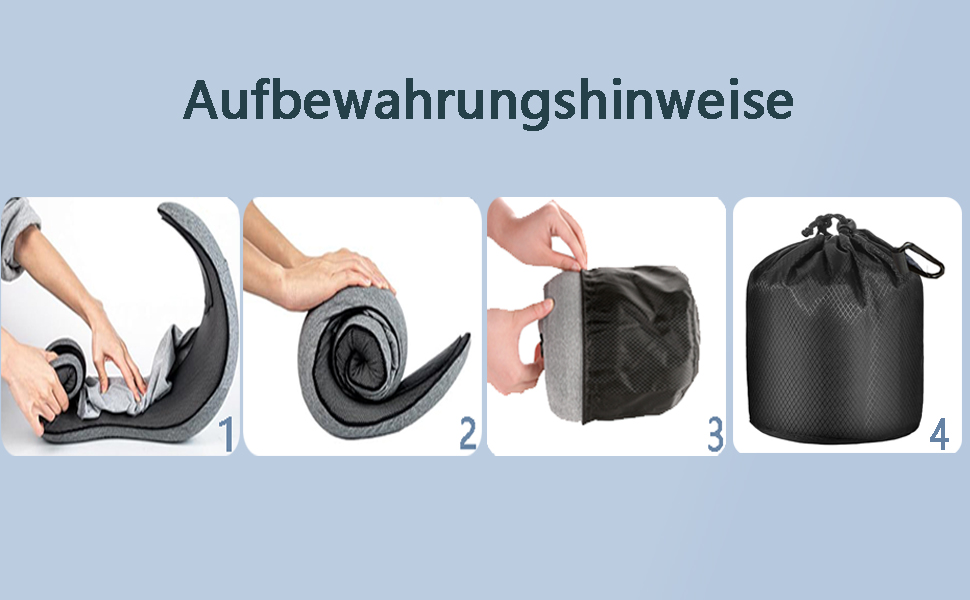 Aufbewahrungshinweise

1

2

3

4