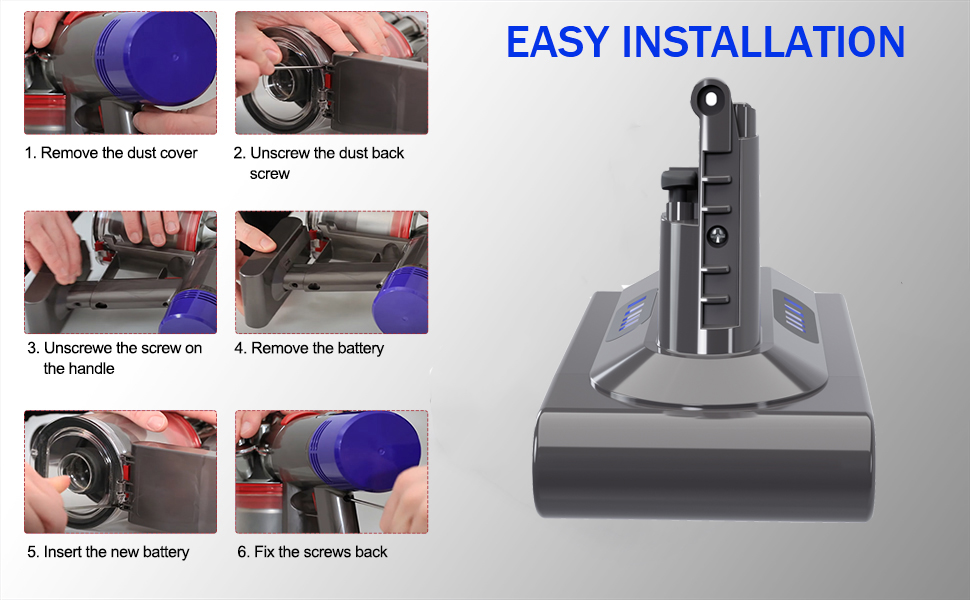 EASY INSTALLATION

1. Remove the dust cover

2. Unscrew the dust back screw

3. Unscrewe the screw on the handle

4. Remove the battery

5. Insert the new battery

6. Fix the screws back